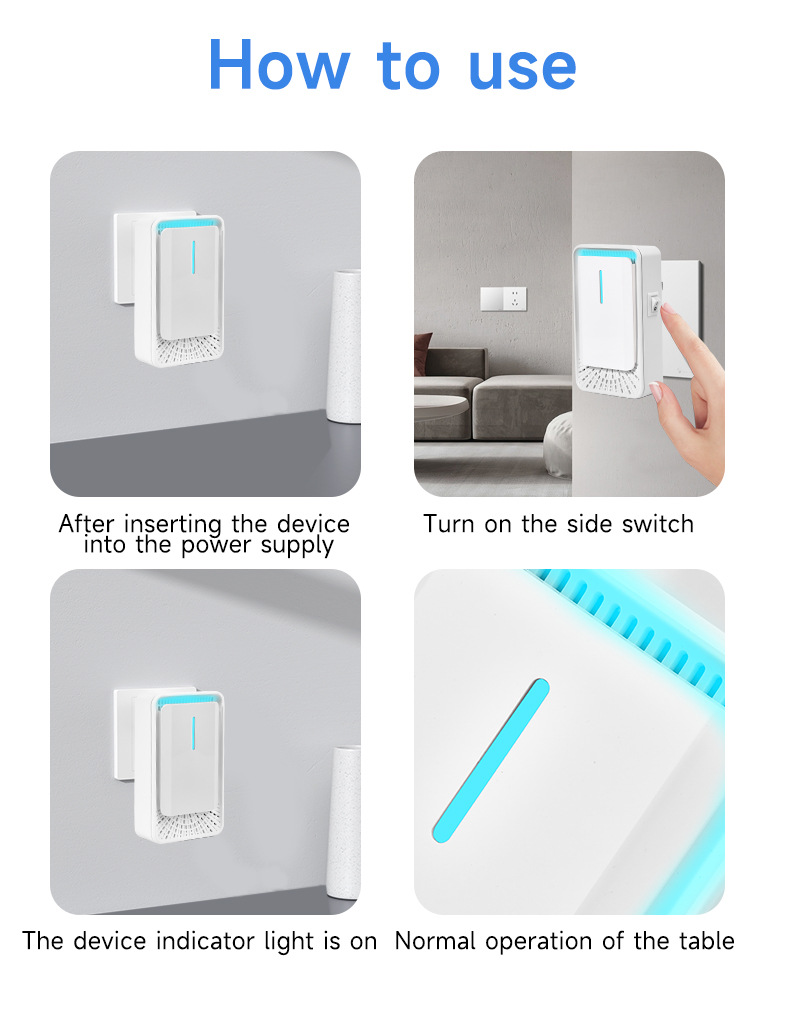 How to use

After inserting the device into the power supply

Turn on the side switch

The device indicator light is on

Normal operation of the table