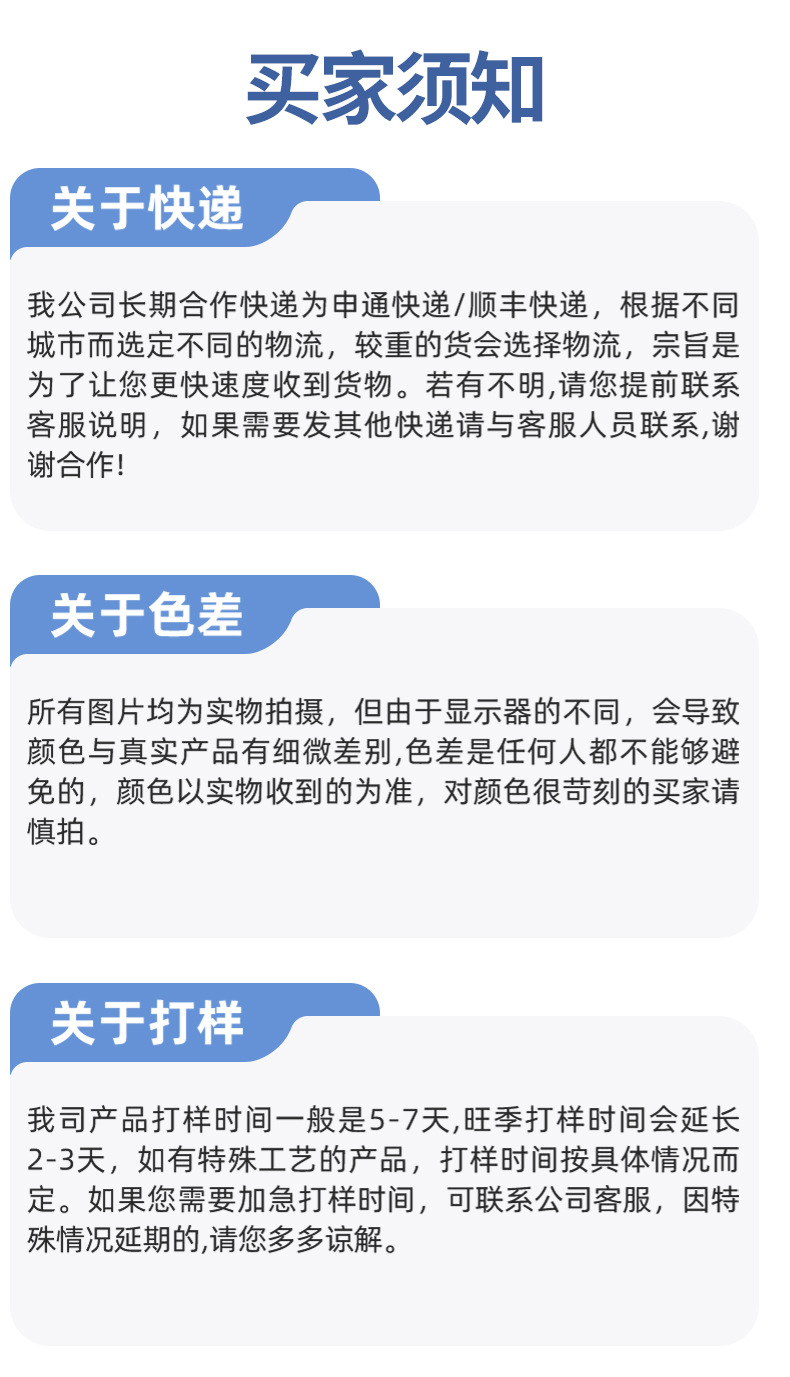 买家须知

关于快递

我公司长期合作快递为申通快递/顺丰快递，根据不同城市而选定不同的物流，较重的货会选择物流，宗旨是为了让您更快速度收到货物。若有不明,请您提前联系客服说明，如果需要发其他快递请与客服人员联系,谢谢合作!

关于色差

所有图片均为实物拍摄，但由于显示器的不同，会导致颜色与真实产品有细微差别,色差是任何人都不能够避免的，颜色以实物收到的为准，对颜色很苛刻的买家请慎拍。

关于打样

我司产品打样时间一般是5-7天,旺季打样时间会延长2-3天，如有特殊工艺的产品，打样时间按具体情况而定。如果您需要加急打样时间，可联系公司客服，因特殊情况延期的,请您多多谅解。