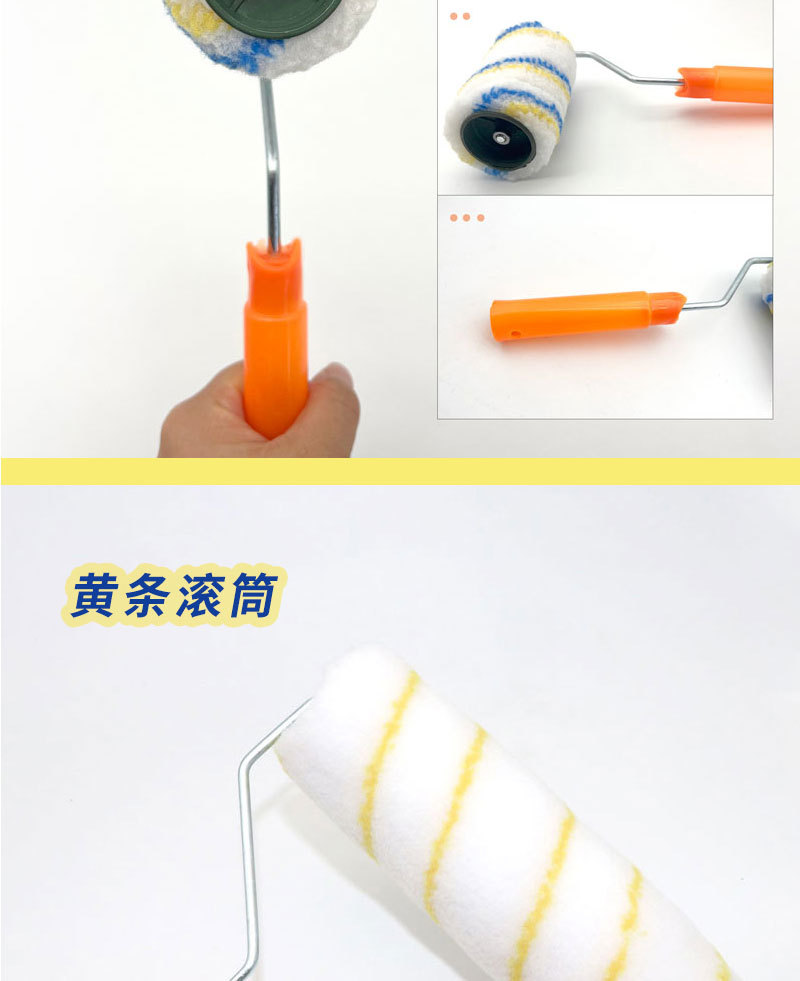 黄条滚筒