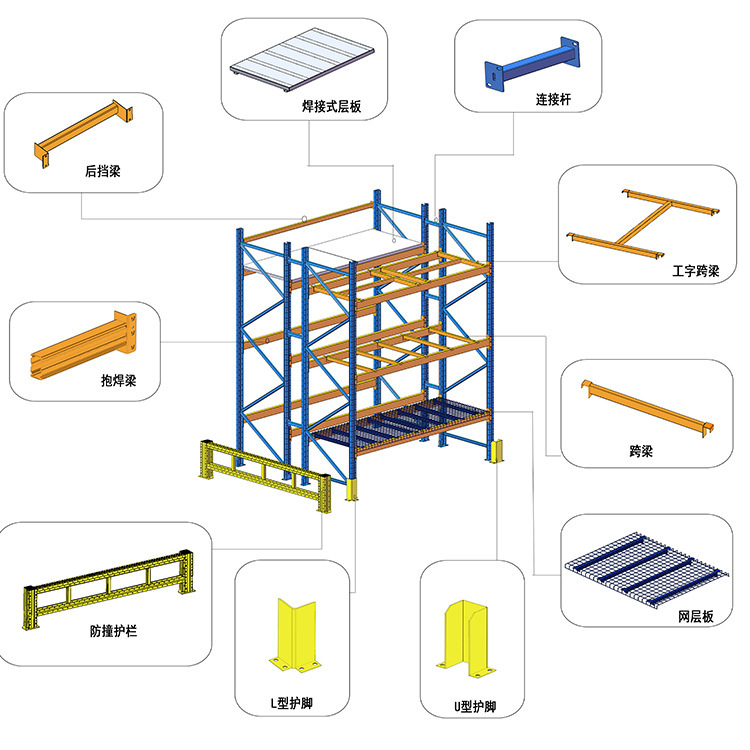 焊接式层板

连接杆

后挡梁

工字跨梁

抱焊梁

跨梁

网层板

防撞护栏

L型护脚

U型护脚