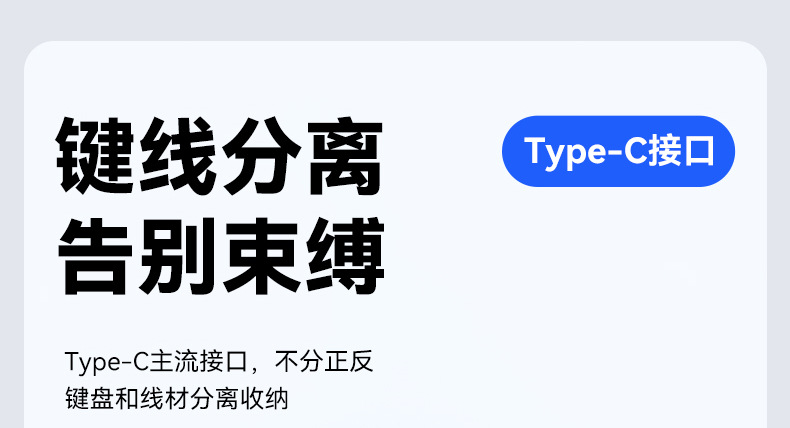 键线分离
告别束缚

Type-C接口

Type-C主流接口，不分正反
键盘和线材分离收纳