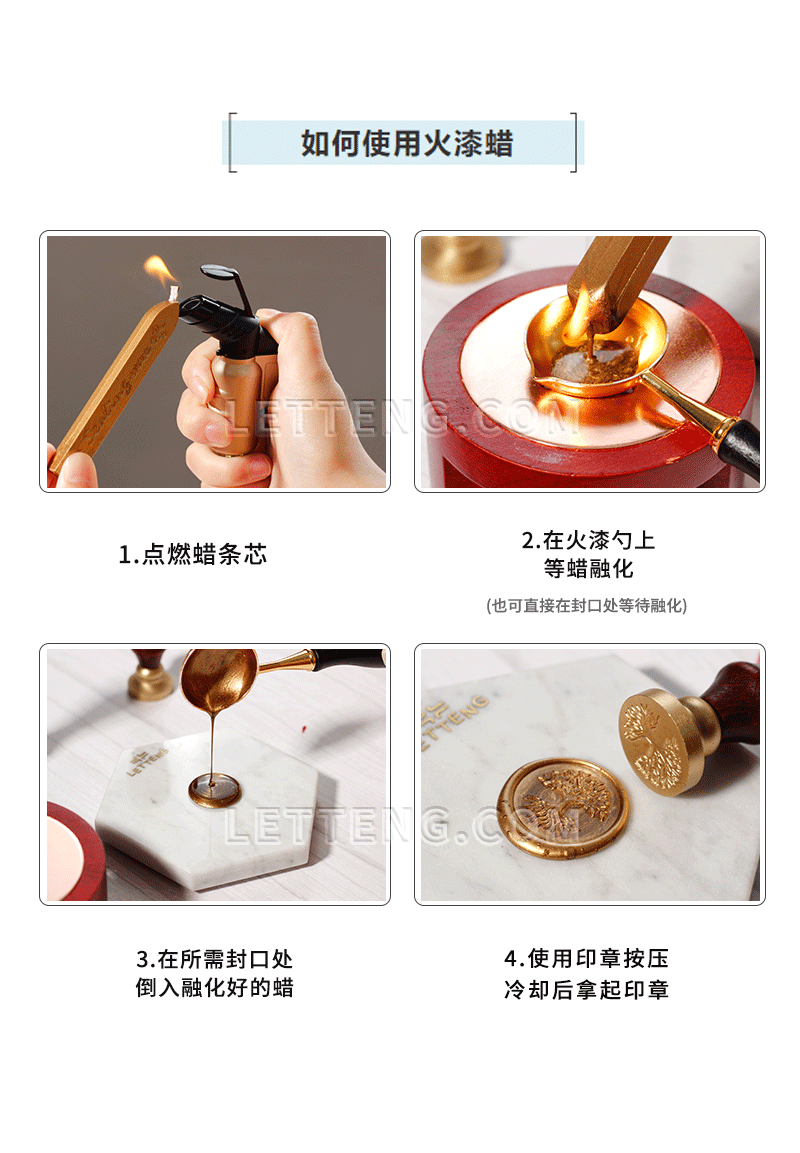 如何使用火漆蜡

LETTENG.COM

1.点燃蜡条芯

2.在火漆勺上
等蜡融化
(也可直接在封口处等待融化)

LETTENG

LETTENG.COM

LETTENG

3.在所需封口处
倒入融化好的蜡

4.使用印章按压
冷却后拿起印章