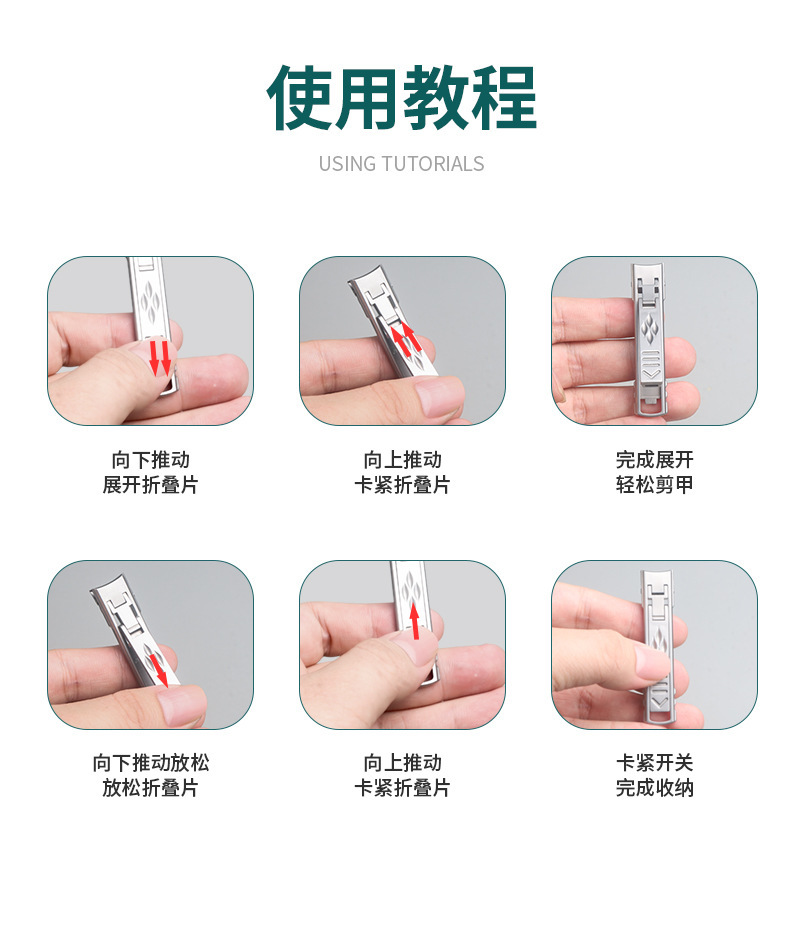 使用教程

USING TUTORIALS

向下推动
展开折叠片

向上推动
卡紧折叠片

完成展开
轻松剪甲

向下推动放松
放松折叠片

向上推动
卡紧折叠片

卡紧开关
完成收纳