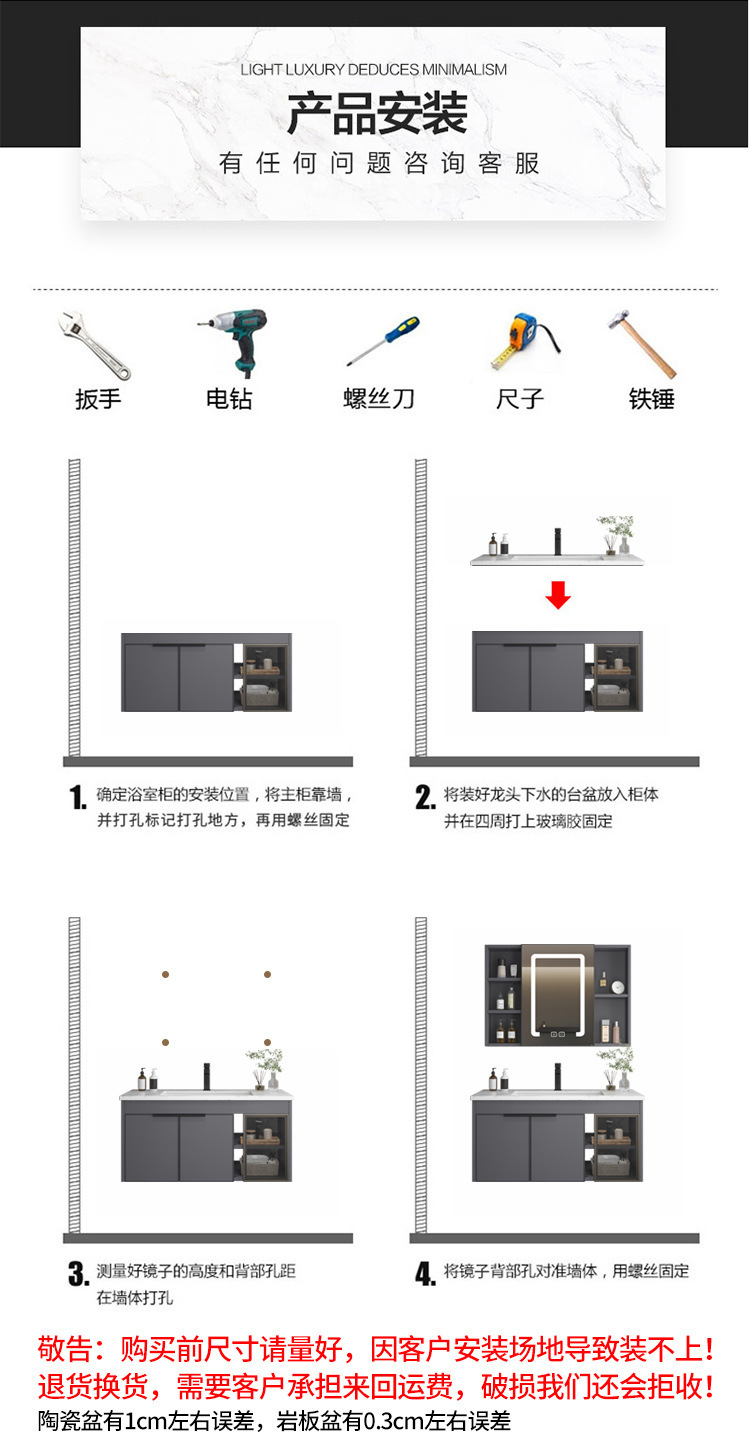 LIGHT LUXURY DEDUCES MINIMALISM

产品安装

有任何问题咨询客服

扳手 电钻 螺丝刀 尺子 铁锤

1. 确定浴室柜的安装位置，将主柜靠墙，并打孔标记打孔地方，再用螺丝固定

2. 将装好龙头下水的台盆放入柜体并在四周打上玻璃胶固定

3. 测量好镜子的高度和背部孔距在墙体打孔

4. 将镜子背部孔对准墙体，用螺丝固定

敬告：购买前尺寸请量好，因客户安装场地导致装不上！退货换货，需要客户承担来回运费，破损我们还会拒收！

陶瓷盆有1cm左右误差，岩板盆有0.3cm左右误差