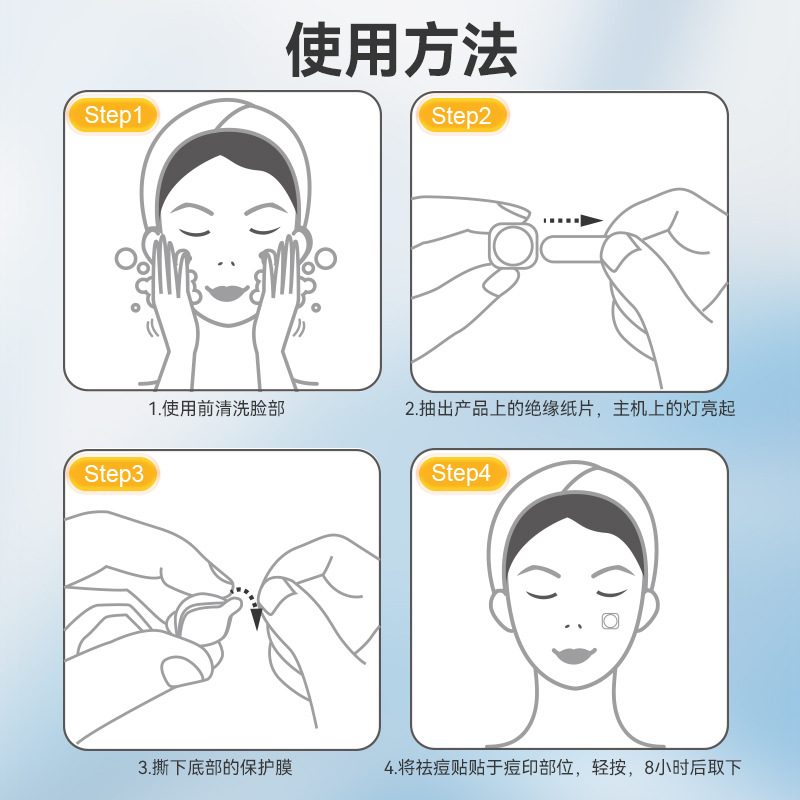 使用方法

Step1

1.使用前清洗脸部

Step2

2.抽出产品上的绝缘纸片，主机上的灯亮起

Step3

3.撕下底部的保护膜

Step4

4.将祛痘贴贴于痘印部位，轻按，8小时后取下