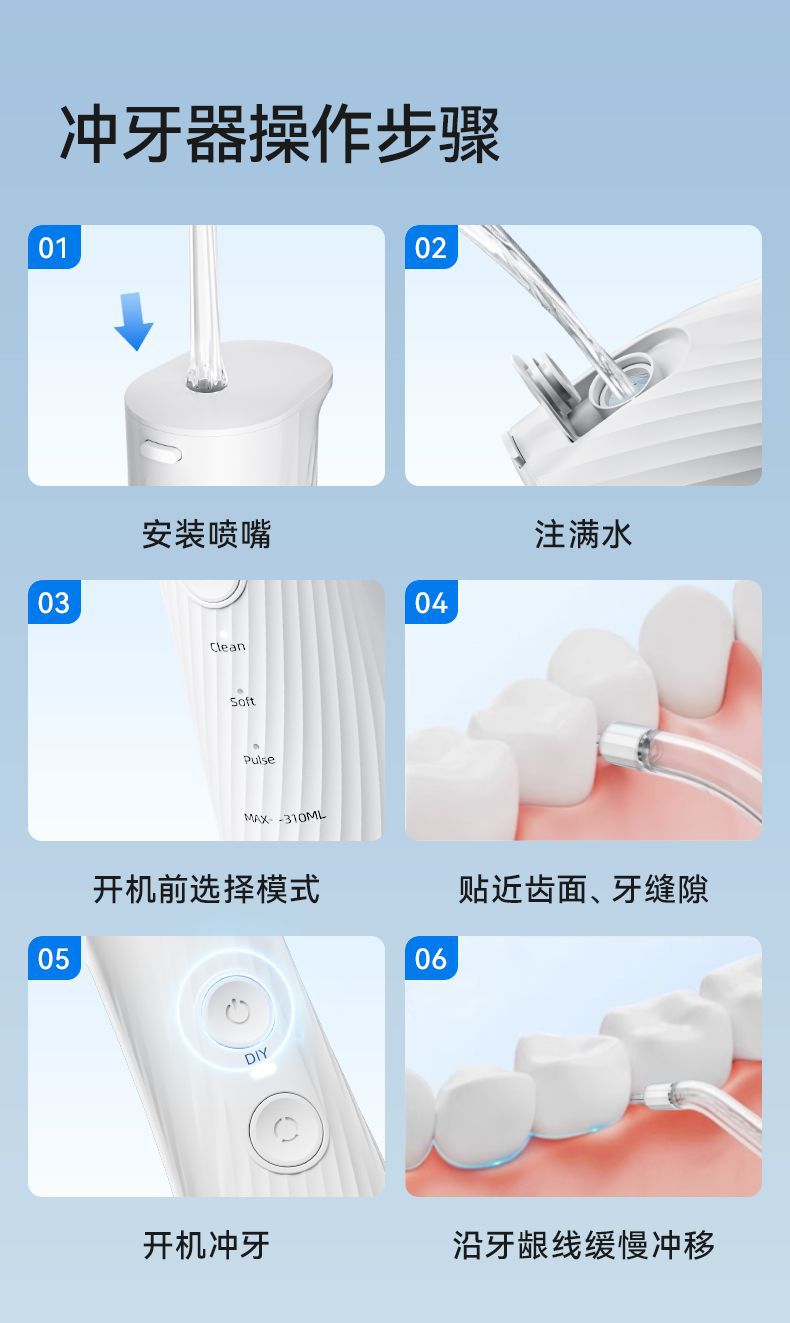 冲牙器操作步骤

01

安装喷嘴

02

注满水

03

Clean

Soft

Pulse

MAX- -310ML

开机前选择模式

04

贴近齿面、牙缝隙

05

DIY

开机冲牙

06

沿牙龈线缓慢冲移