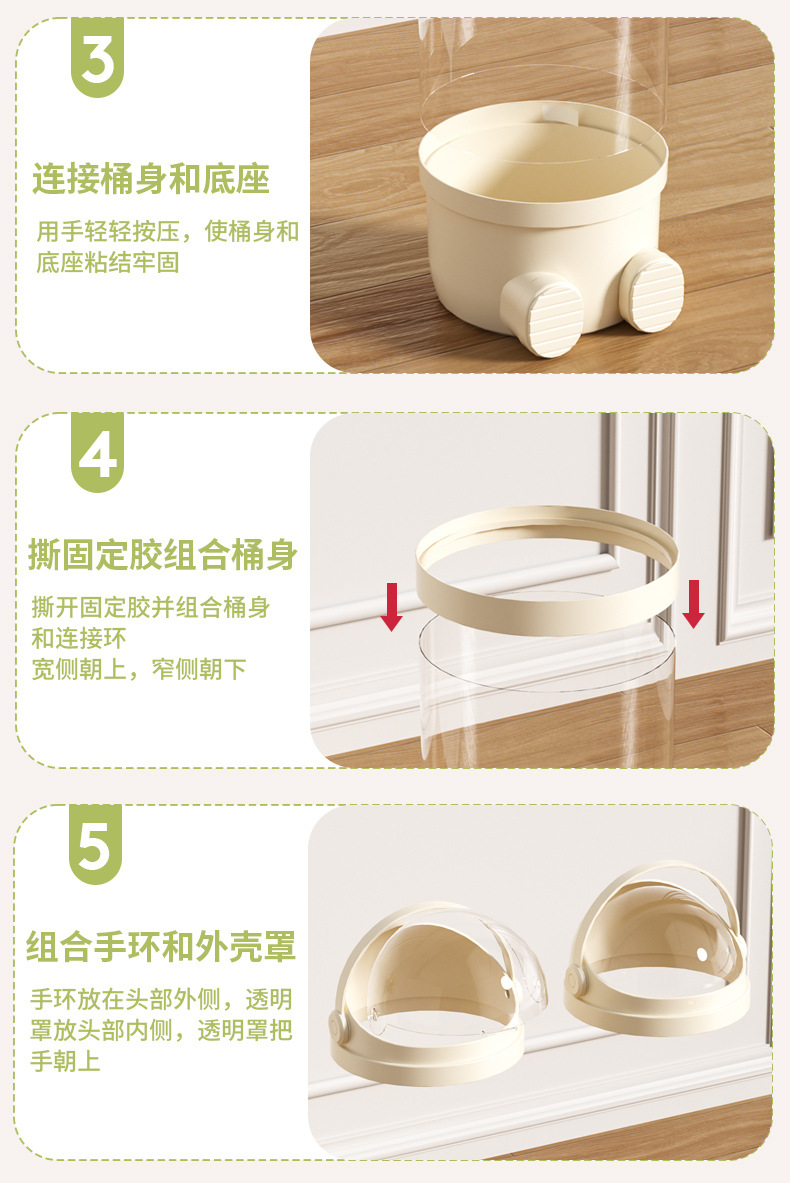 3

连接桶身和底座

用手轻轻按压，使桶身和底座粘结牢固

4

撕固定胶组合桶身

撕开固定胶并组合桶身和连接环
宽侧朝上，窄侧朝下

5

组合手环和外壳罩

手环放在头部外侧，透明罩放头部内侧，透明罩把手朝上