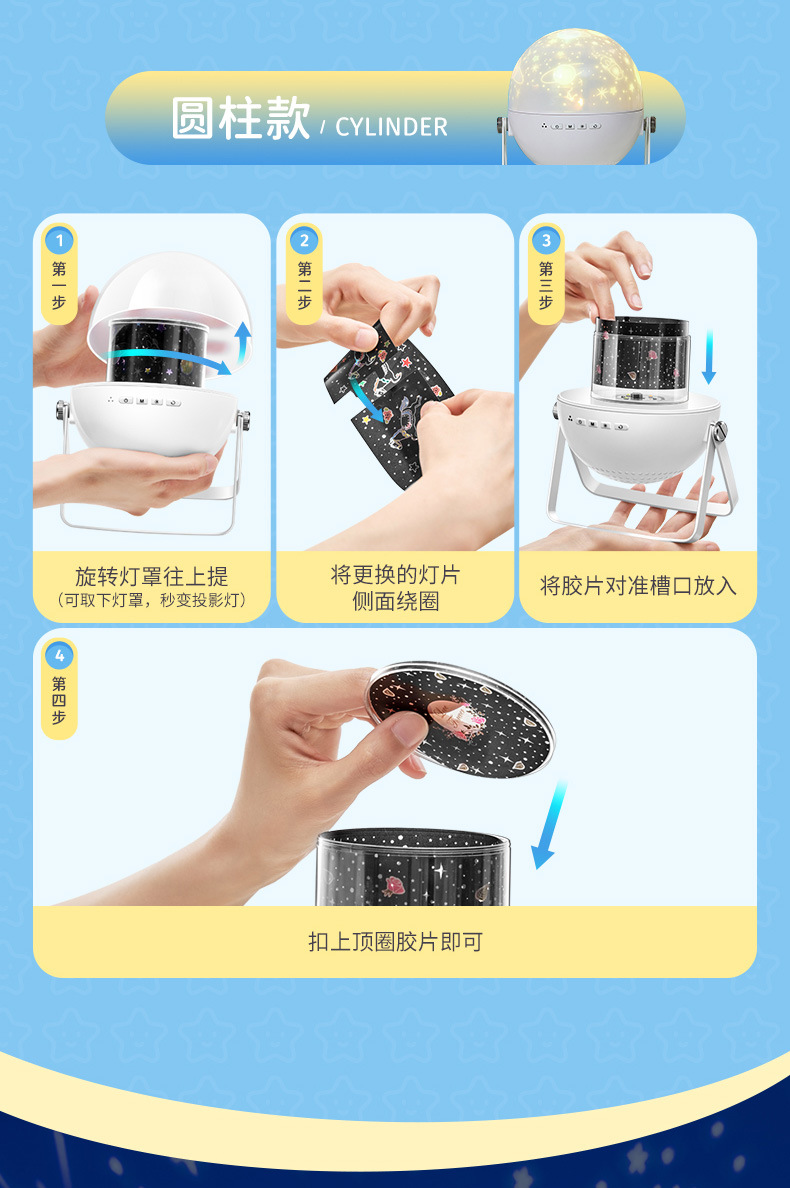 圆柱款 / CYLINDER

1
第一步

旋转灯罩往上提
（可取下灯罩，秒变投影灯）

2
第二步

将更换的灯片
侧面绕圈

3
第三步

将胶片对准槽口放入

4
第四步

扣上顶圈胶片即可