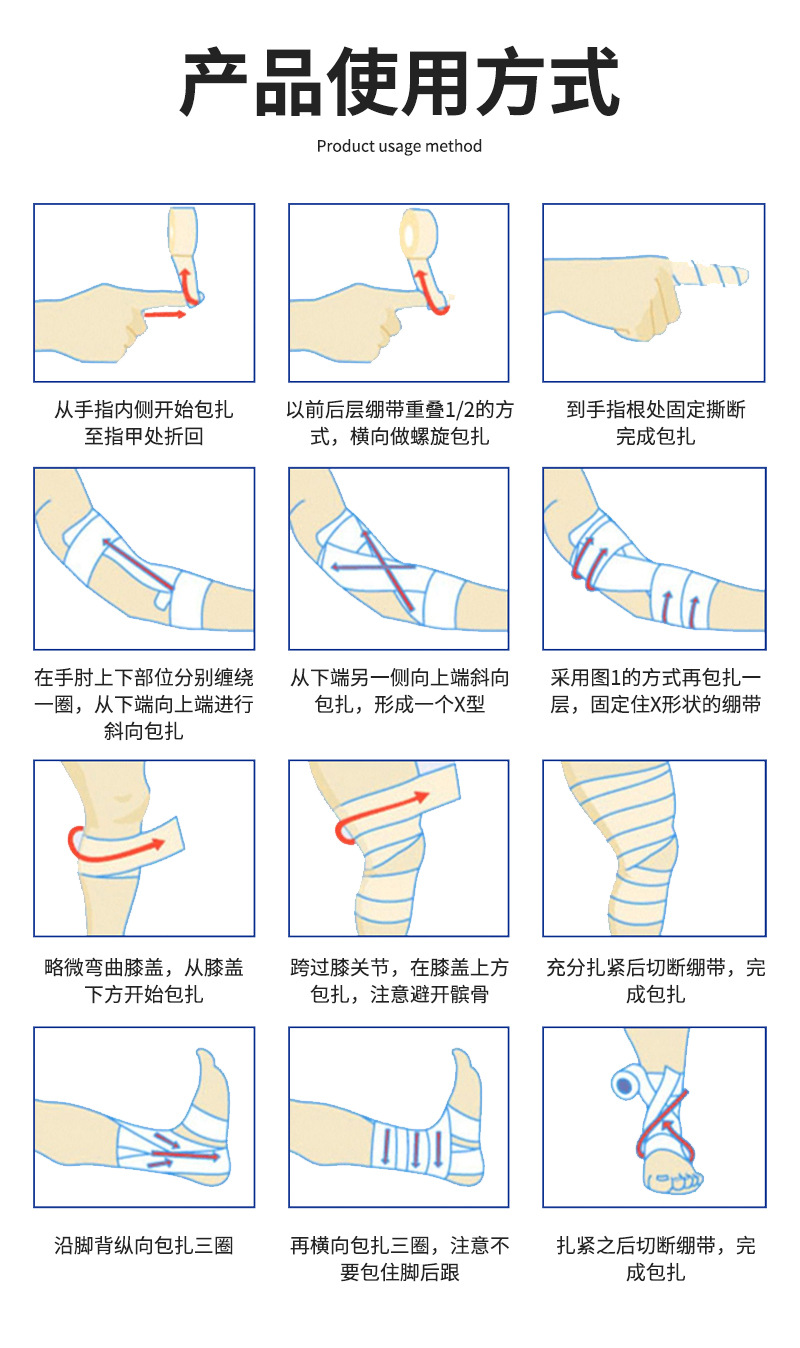 产品使用方式

Product usage method

从手指内侧开始包扎至指甲处折回

以前后层绷带重叠1/2的方式，横向做螺旋包扎

到手指根处固定撕断完成包扎

在手肘上下部位分别缠绕一圈，从下端向上端进行斜向包扎

从下端另一侧向上端斜向包扎，形成一个X型

采用图1的方式再包扎一层，固定住X形状的绷带

略微弯曲膝盖，从膝盖下方开始包扎

跨过膝关节，在膝盖上方包扎，注意避开髌骨

充分扎紧后切断绷带，完成包扎

沿脚背纵向包扎三圈

再横向包扎三圈，注意不要包住脚后跟

扎紧之后切断绷带，完成包扎