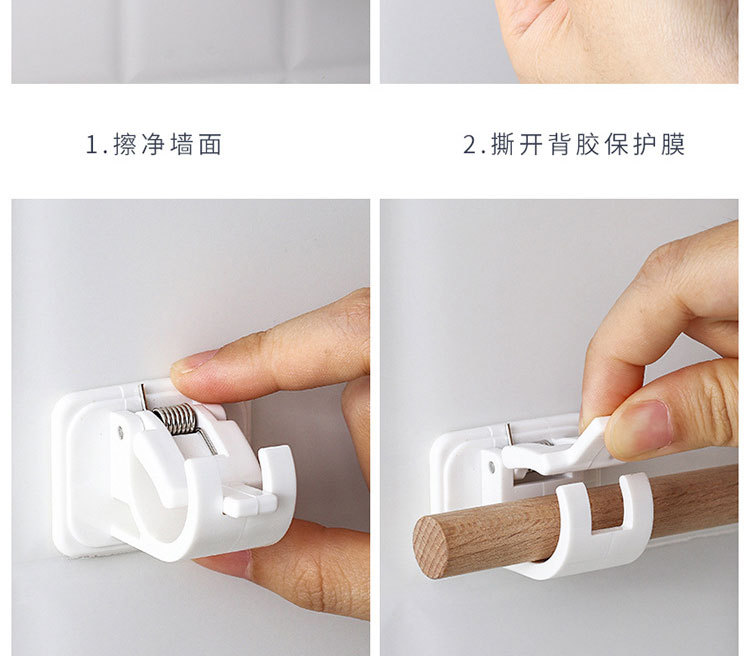 1.擦净墙面

2.撕开背胶保护膜