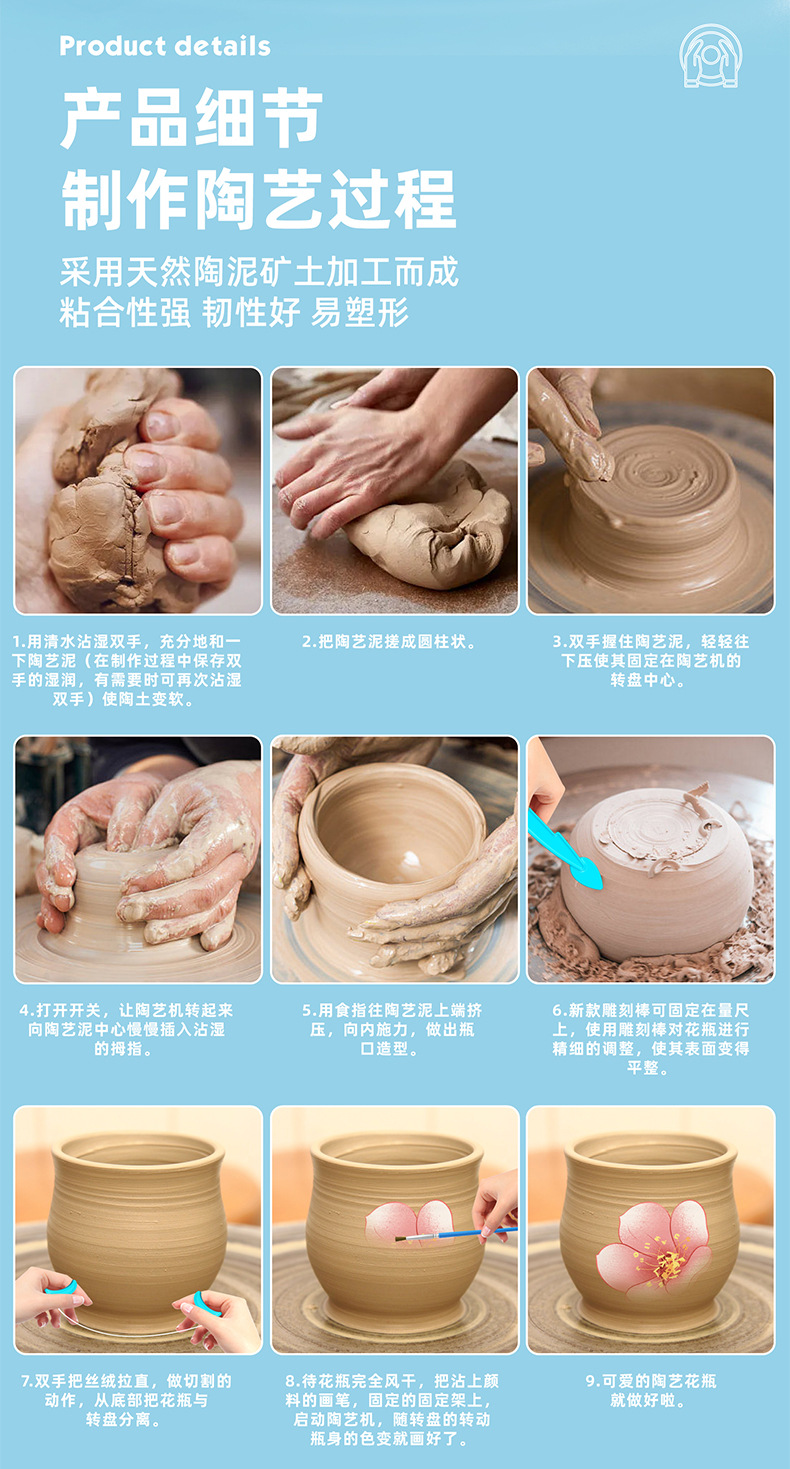 Product details

产品细节
制作陶艺过程

采用天然陶泥矿土加工而成
粘合性强 韧性好 易塑形

1.用清水沾湿双手，充分地和一下陶艺泥（在制作过程中保存双手的湿润，有需要时可再次沾湿双手）使陶土变软。

2.把陶艺泥搓成圆柱状。

3.双手握住陶艺泥，轻轻往下压使其固定在陶艺机的转盘中心。

4.打开开关，让陶艺机转起来向陶艺泥中心慢慢插入沾湿的拇指。

5.用食指往陶艺泥上端挤压，向内施力，做出瓶口造型。

6.新款雕刻棒可固定在量尺上，使用雕刻棒对花瓶进行精细的调整，使其表面变得平整。

7.双手把丝绒拉直，做切割的动作，从底部把花瓶与转盘分离。

8.待花瓶完全风干，把沾上颜料的画笔，固定的固定架上，启动陶艺机，随转盘的转动瓶身的色变就画好了。

9.可爱的陶艺花瓶就做好啦。