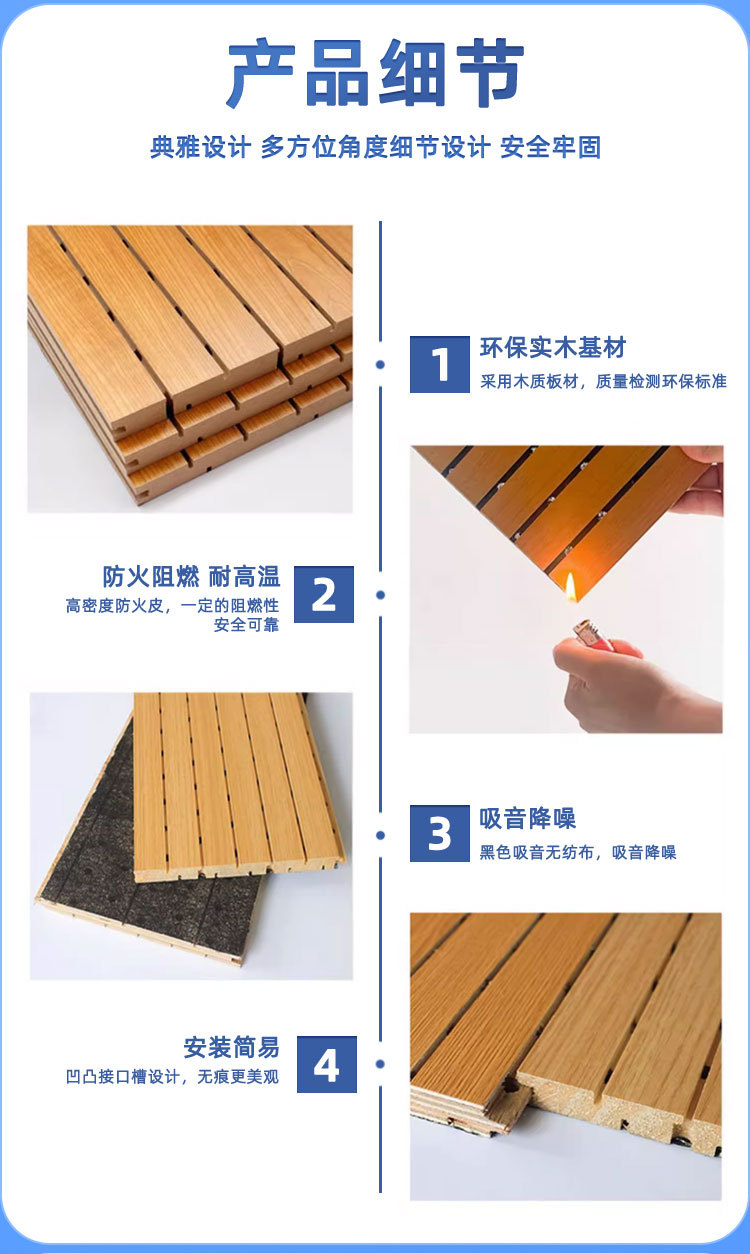 产品细节

典雅设计 多方位角度细节设计 安全牢固

1 环保实木基材
采用木质板材，质量检测环保标准

防火阻燃 耐高温
高密度防火皮，一定的阻燃性
安全可靠
2

3 吸音降噪
黑色吸音无纺布，吸音降噪

安装简易
凹凸接口槽设计，无痕更美观
4