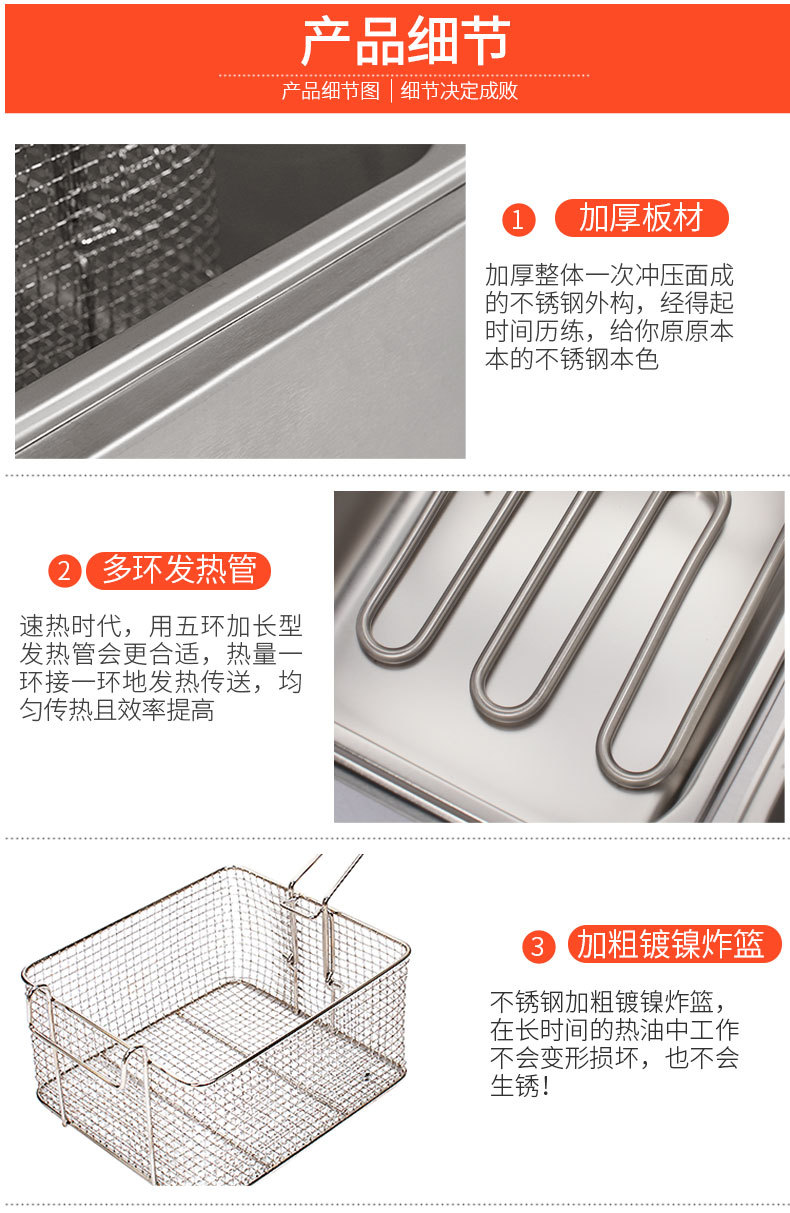 产品细节

产品细节图 | 细节决定成败

1 加厚板材

加厚整体一次冲压面成的不锈钢外构，经得起时间历练，给你原原本本的不锈钢本色

2 多环发热管

速热时代，用五环加长型发热管会更合适，热量一环接一环地发热传送，均匀传热且效率提高

3 加粗镀镍炸篮

不锈钢加粗镀镍炸篮，在长时间的热油中工作不会变形损坏，也不会生锈！