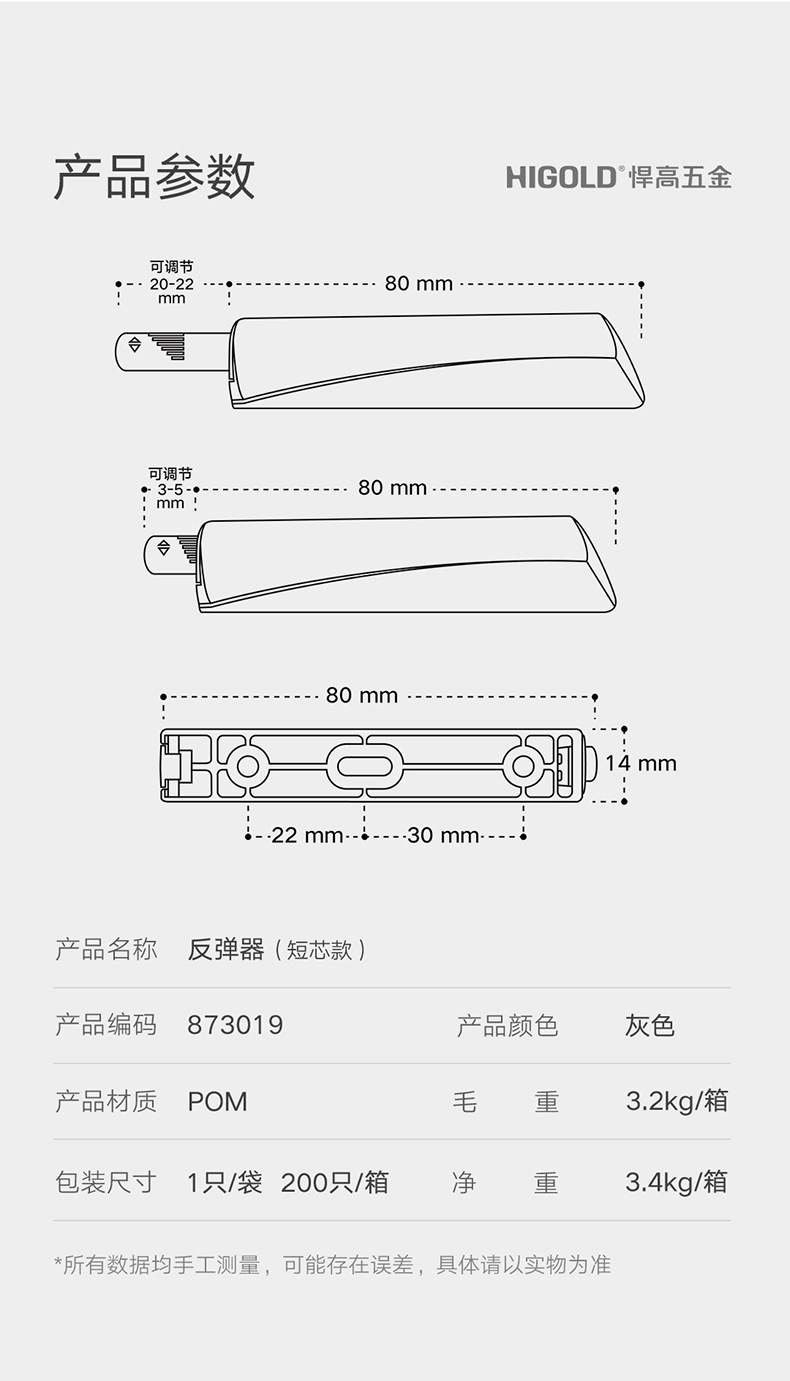 产品参数

HIGOLD® 悍高五金

可调节
20-22
mm

80 mm

可调节
3-5
mm

80 mm

80 mm

14 mm

22 mm

30 mm

| 产品名称 | 反弹器（短芯款） | | |
|---|---|---|---|
| 产品编码 | 873019 | 产品颜色 | 灰色 |
| 产品材质 | POM | 毛　　重 | 3.2kg/箱 |
| 包装尺寸 | 1只/袋　200只/箱 | 净　　重 | 3.4kg/箱 |

*所有数据均手工测量，可能存在误差，具体请以实物为准