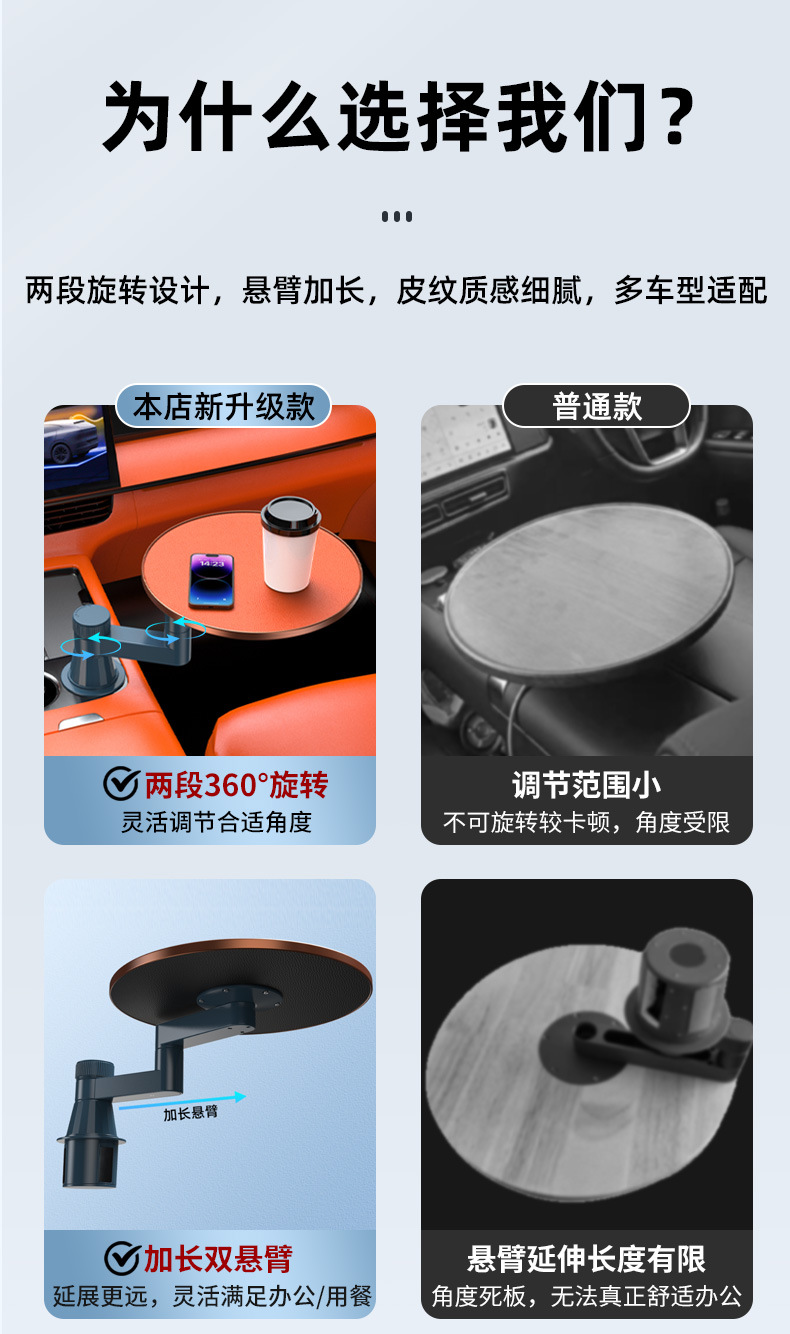 为什么选择我们？

两段旋转设计，悬臂加长，皮纹质感细腻，多车型适配

本店新升级款

14:23

两段360°旋转
灵活调节合适角度

普通款

调节范围小
不可旋转较卡顿，角度受限

加长悬臂

加长双悬臂
延展更远，灵活满足办公/用餐

悬臂延伸长度有限
角度死板，无法真正舒适办公