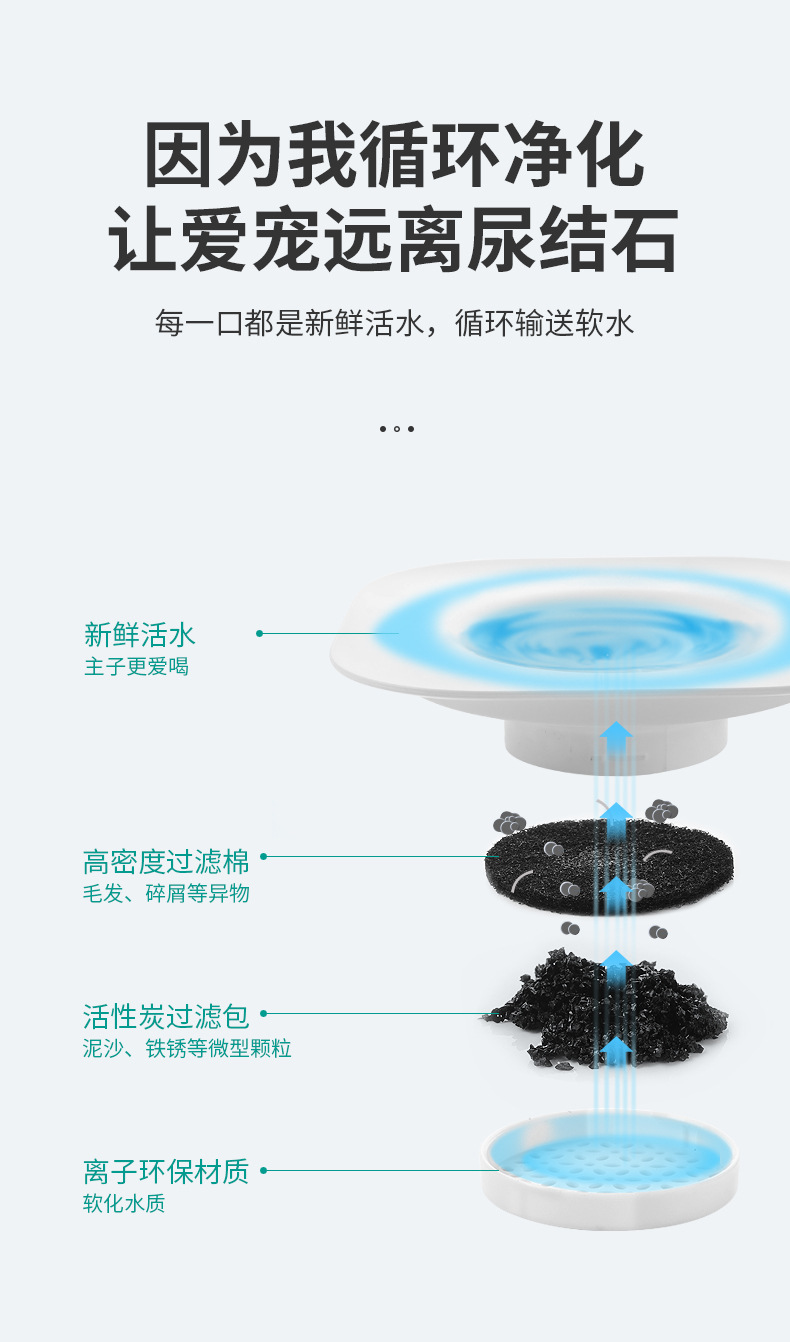 因为我循环净化
让爱宠远离尿结石

每一口都是新鲜活水，循环输送软水

新鲜活水
主子更爱喝

高密度过滤棉
毛发、碎屑等异物

活性炭过滤包
泥沙、铁锈等微型颗粒

离子环保材质
软化水质