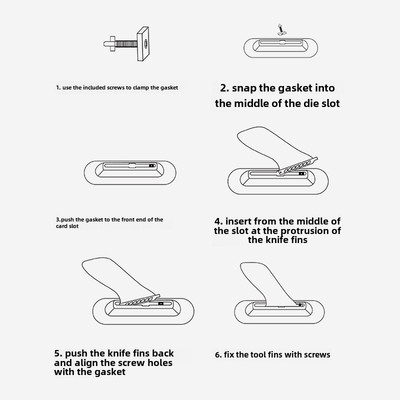 1. use the included screws to clamp the gasket

2. snap the gasket into the middle of the die slot

3.push the gasket to the front end of the card slot

4. insert from the middle of the slot at the protrusion of the knife fins

5. push the knife fins back and align the screw holes with the gasket

6. fix the tool fins with screws