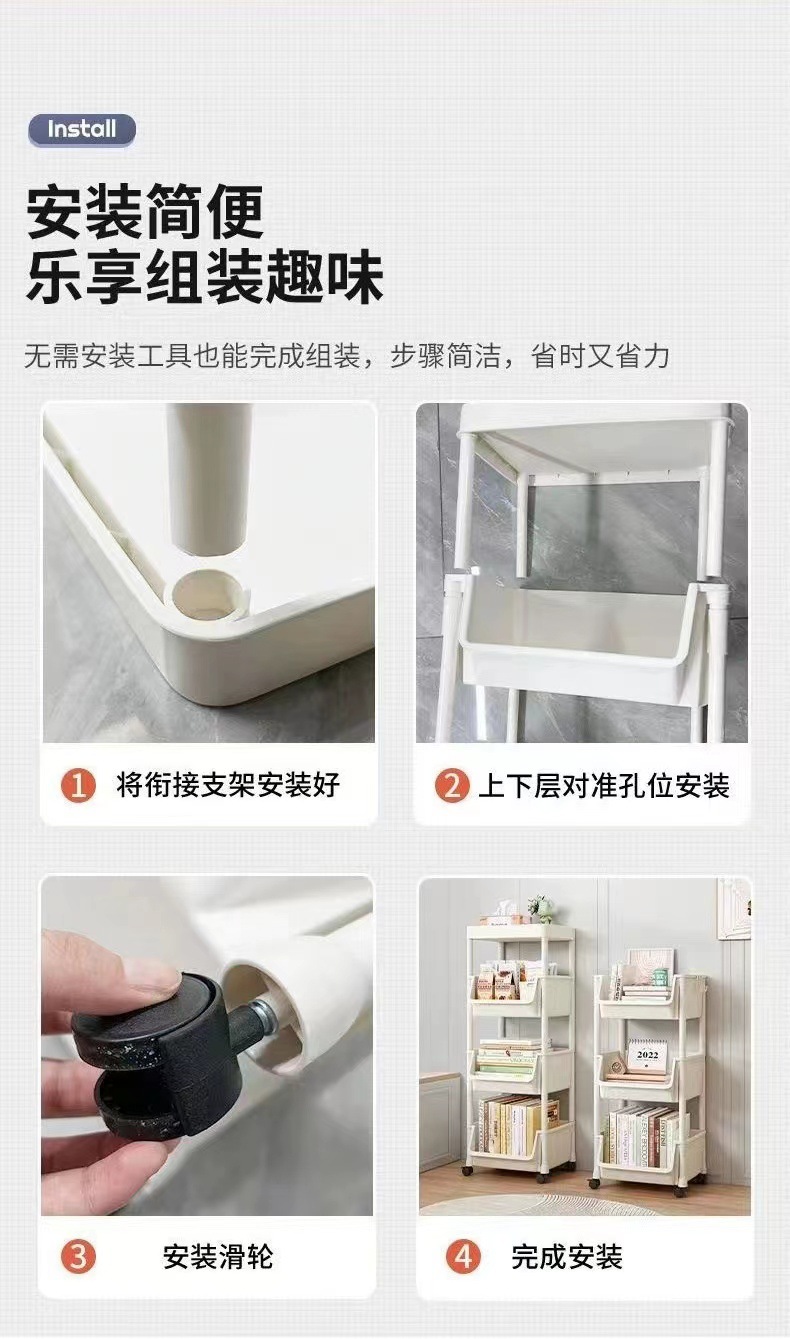 Install

安装简便
乐享组装趣味

无需安装工具也能完成组装，步骤简洁，省时又省力

1 将衔接支架安装好

2 上下层对准孔位安装

3 安装滑轮

2022

4 完成安装