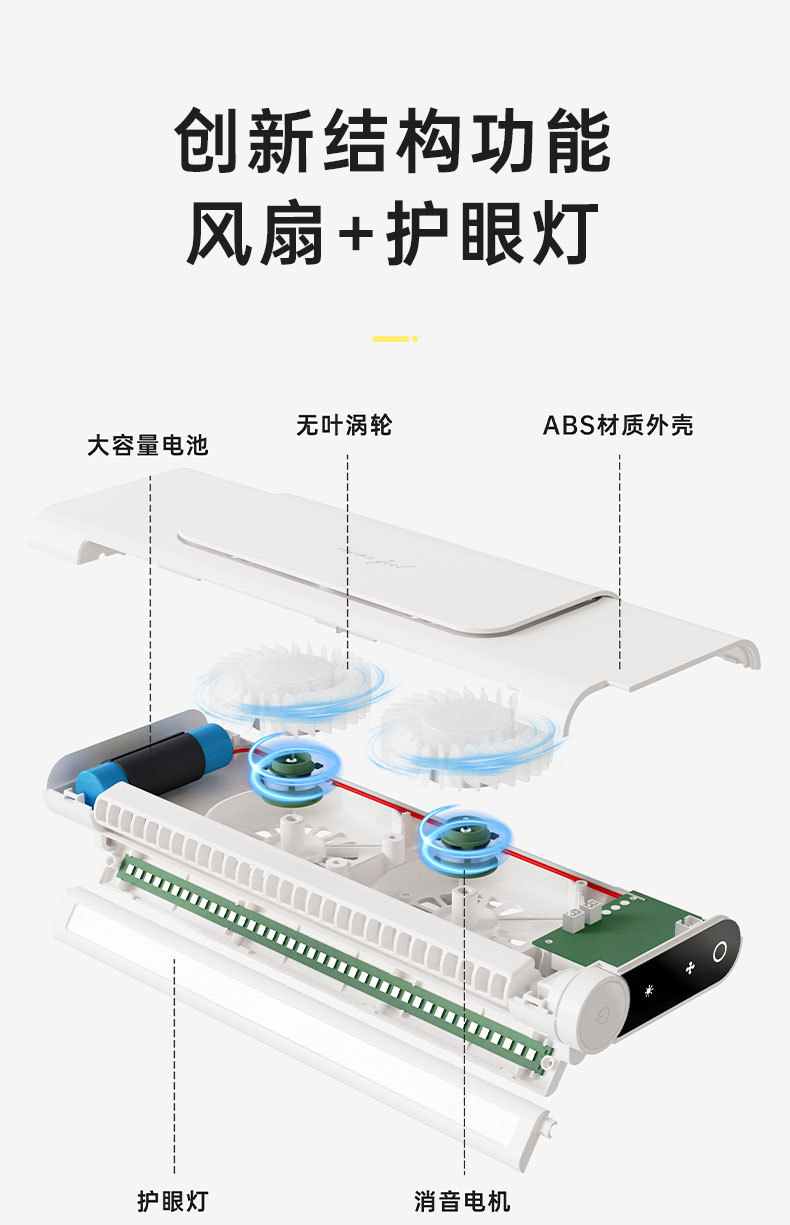 创新结构功能
风扇+护眼灯

大容量电池
无叶涡轮
ABS材质外壳

护眼灯
消音电机