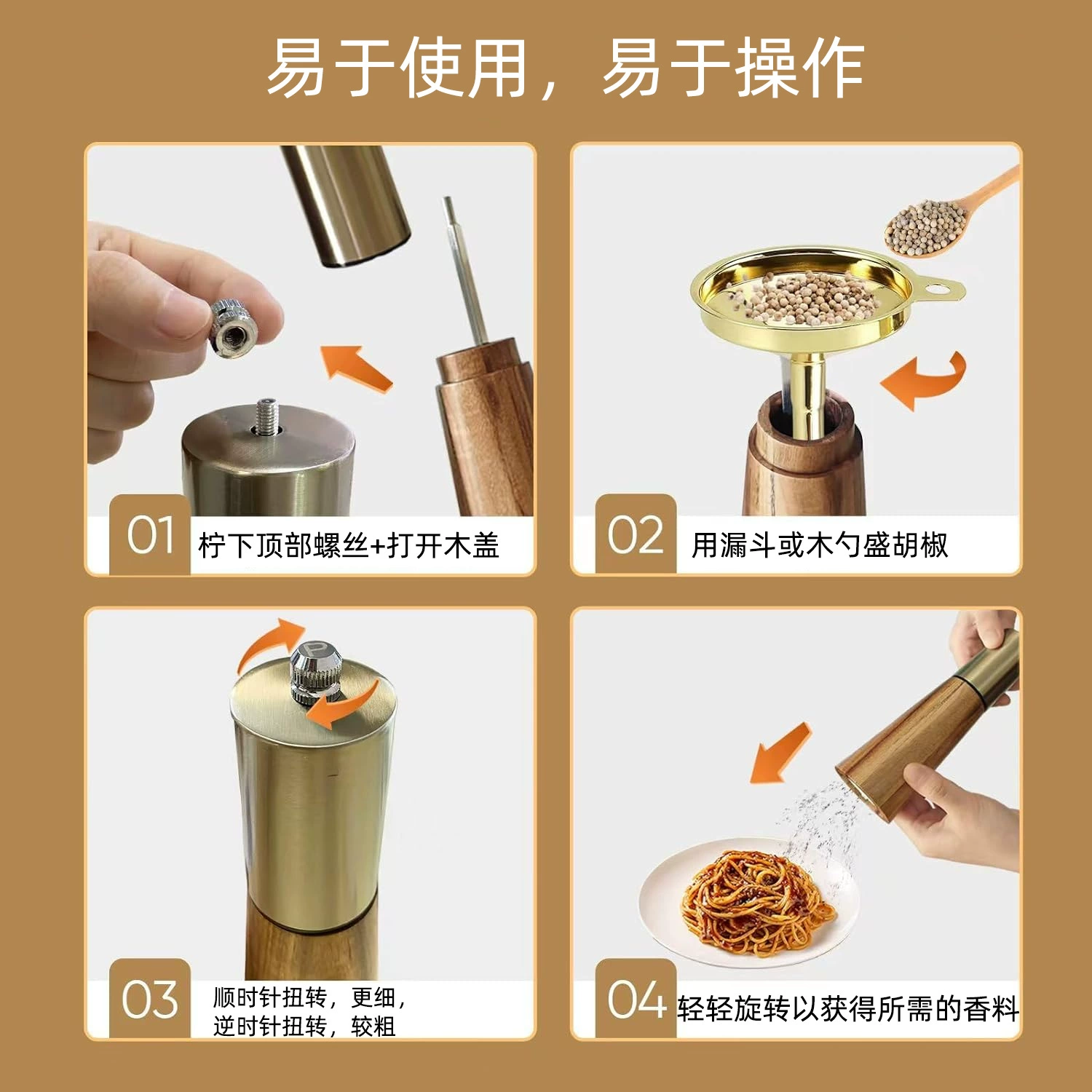 易于使用，易于操作

01 柠下顶部螺丝+打开木盖

02 用漏斗或木勺盛胡椒

03 顺时针扭转，更细，
逆时针扭转，较粗

04 轻轻旋转以获得所需的香料