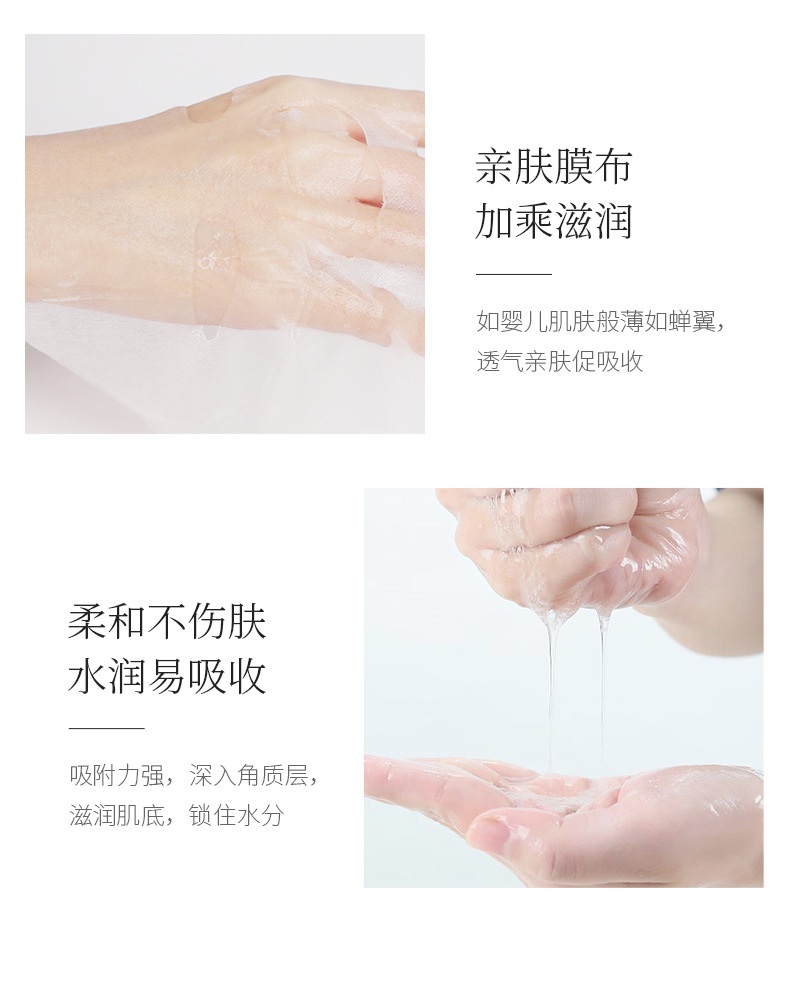 亲肤膜布
加乘滋润

如婴儿肌肤般薄如蝉翼，
透气亲肤促吸收

柔和不伤肤
水润易吸收

吸附力强，深入角质层，
滋润肌底，锁住水分