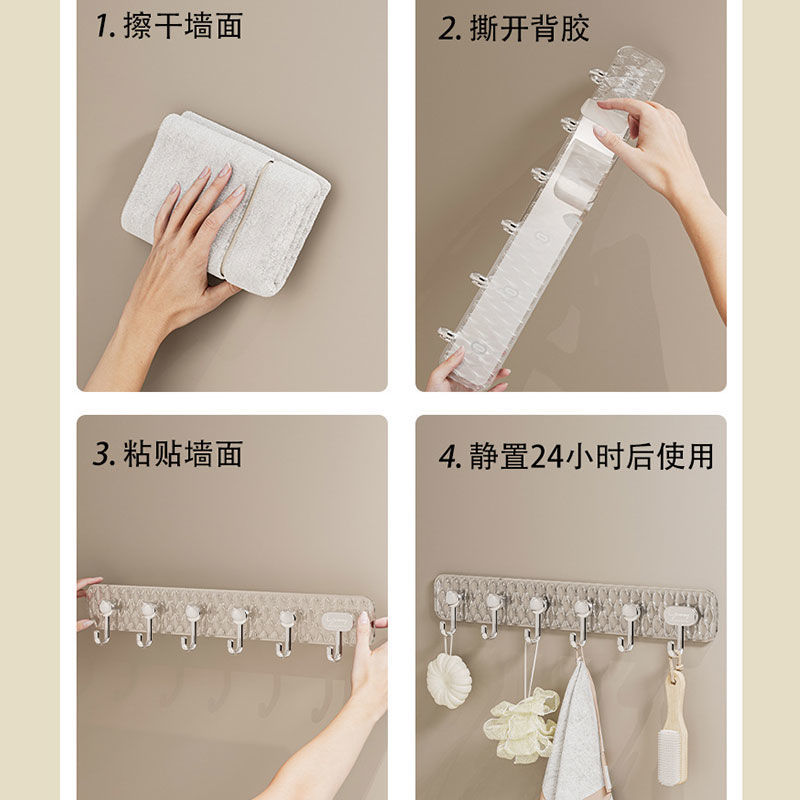 1. 擦干墙面

2. 撕开背胶

3. 粘贴墙面

4. 静置24小时后使用