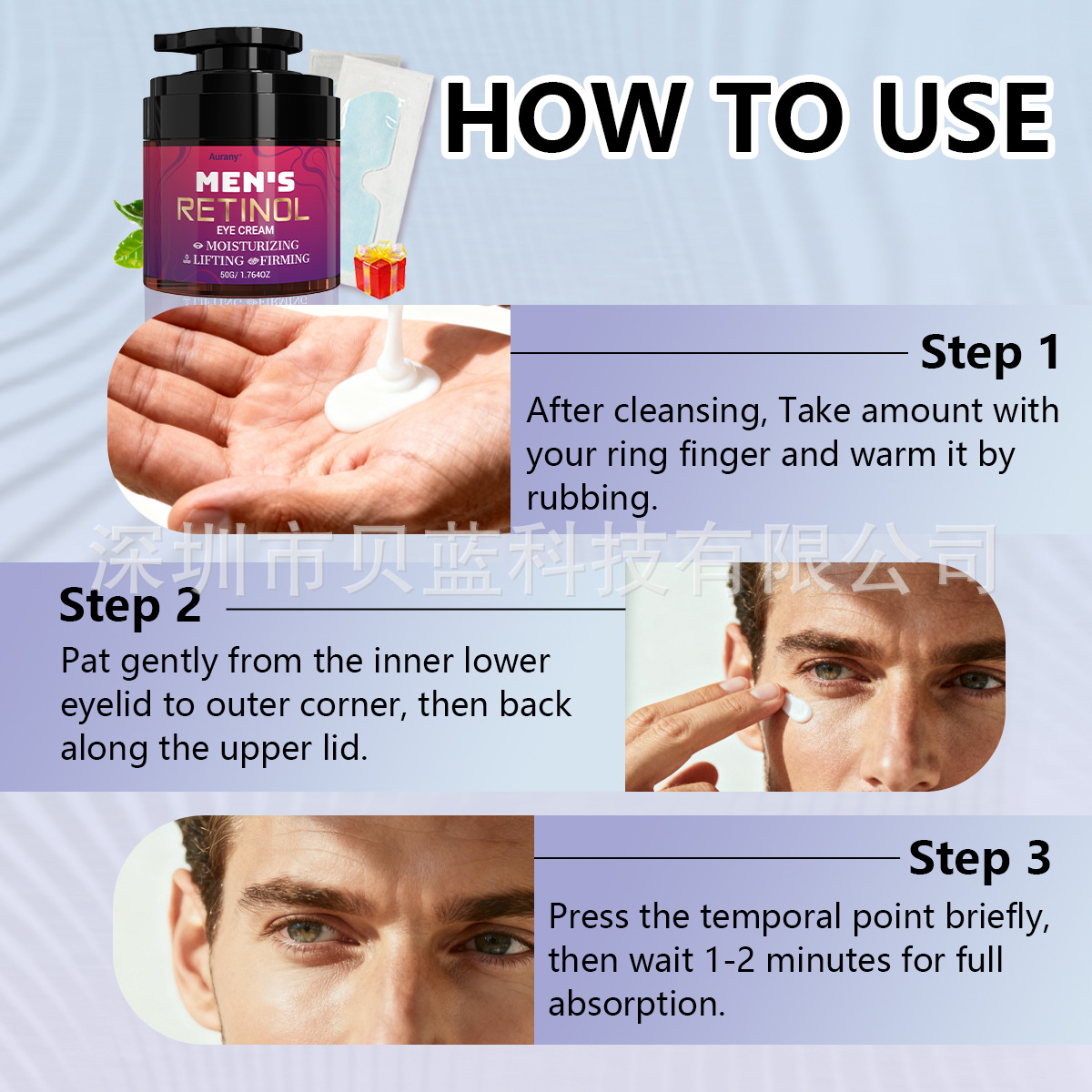 Aurany

MEN'S RETINOL

EYE CREAM

MOISTURIZING

LIFTING FIRMING

50G/ 1.764OZ

HOW TO USE

Step 1

After cleansing, Take amount with your ring finger and warm it by rubbing.

深圳市贝蓝科技有限公司

Step 2

Pat gently from the inner lower eyelid to outer corner, then back along the upper lid.

Step 3

Press the temporal point briefly, then wait 1-2 minutes for full absorption.