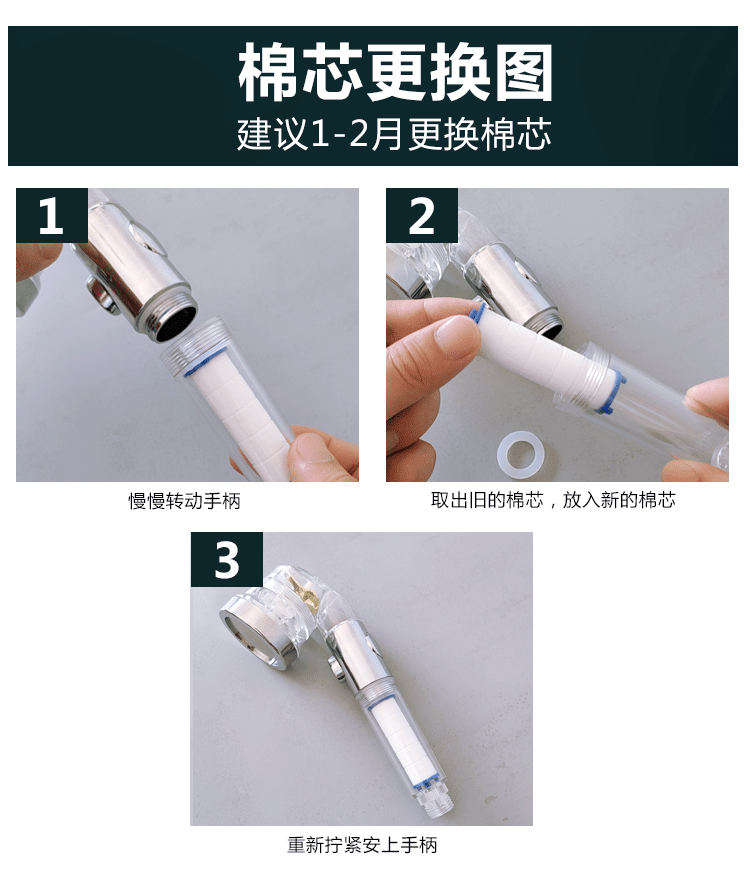 棉芯更换图

建议1-2月更换棉芯

1

慢慢转动手柄

2

取出旧的棉芯，放入新的棉芯

3

重新拧紧安上手柄