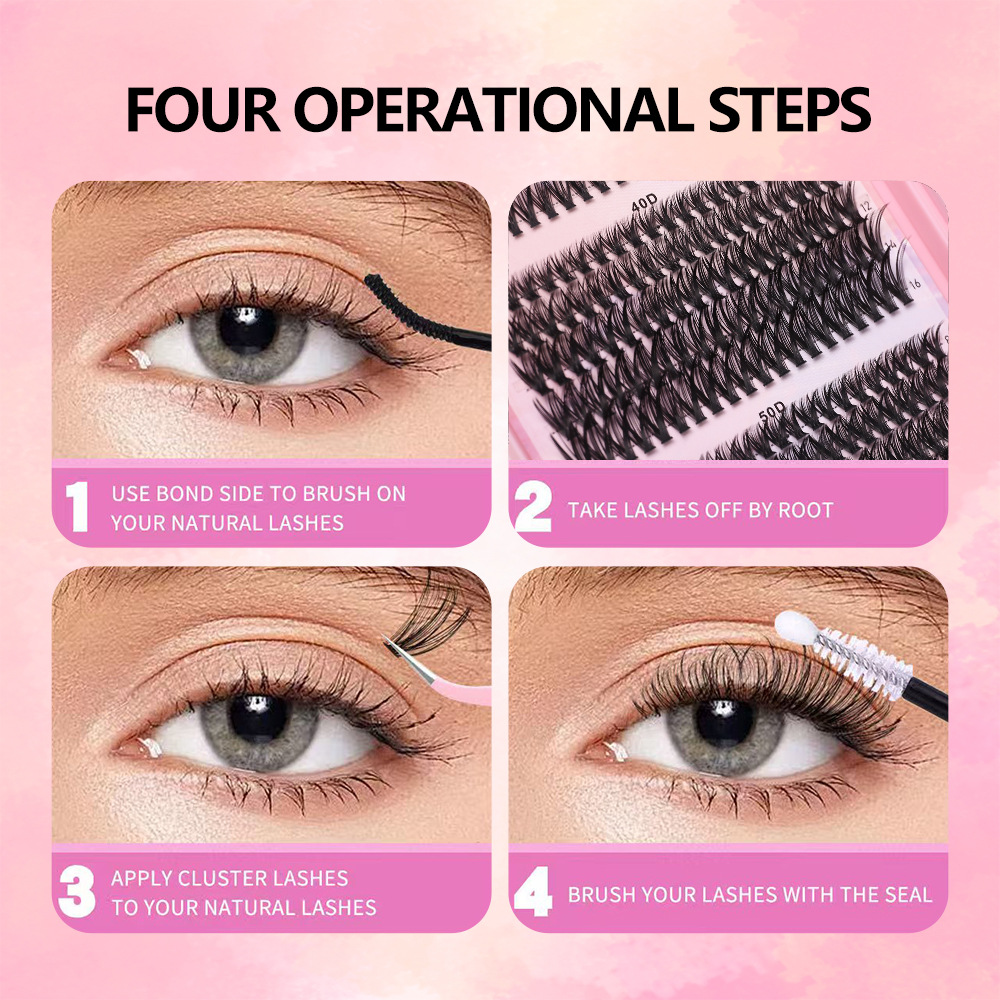 FOUR OPERATIONAL STEPS

40D

12

14

16

50D

1 USE BOND SIDE TO BRUSH ON YOUR NATURAL LASHES

2 TAKE LASHES OFF BY ROOT

3 APPLY CLUSTER LASHES TO YOUR NATURAL LASHES

4 BRUSH YOUR LASHES WITH THE SEAL