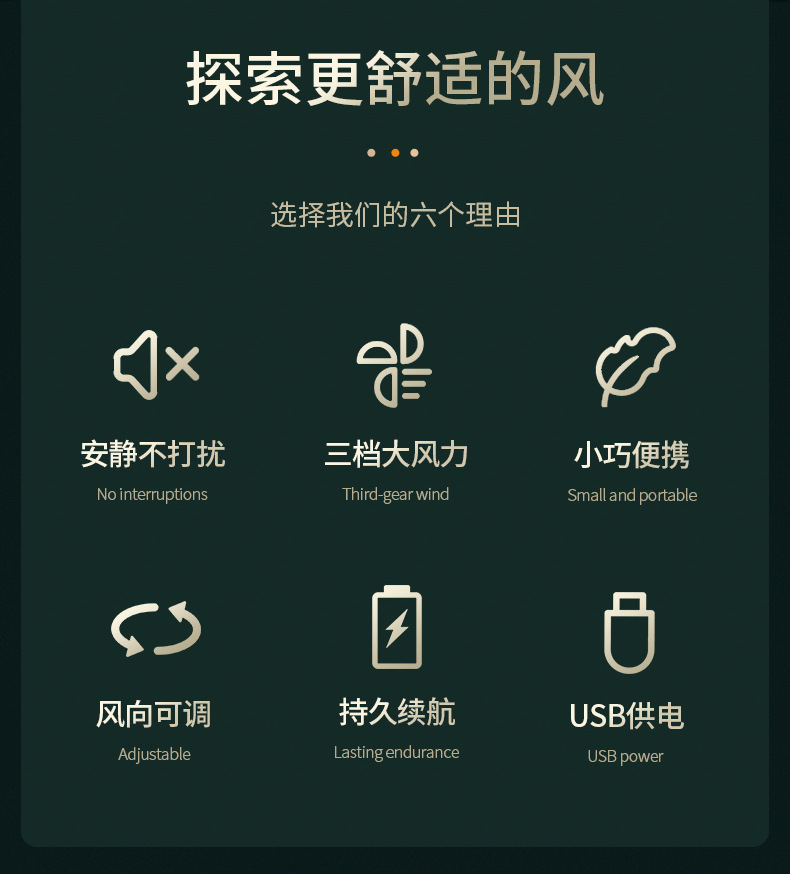 探索更舒适的风

选择我们的六个理由

安静不打扰
No interruptions

三档大风力
Third-gear wind

小巧便携
Small and portable

风向可调
Adjustable

持久续航
Lasting endurance

USB供电
USB power