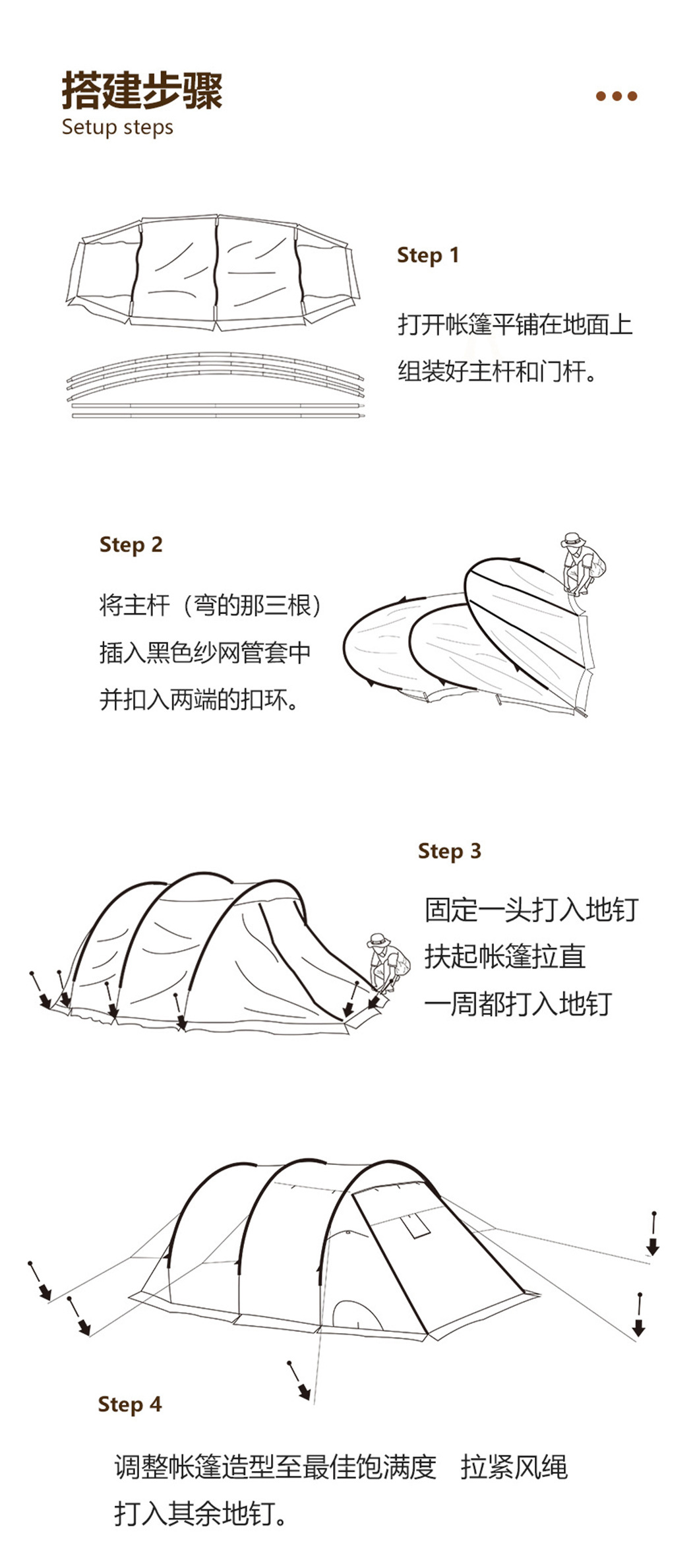 搭建步骤
Setup steps

Step 1

打开帐篷平铺在地面上
组装好主杆和门杆。

Step 2

将主杆（弯的那三根）
插入黑色纱网管套中
并扣入两端的扣环。

Step 3

固定一头打入地钉
扶起帐篷拉直
一周都打入地钉

Step 4

调整帐篷造型至最佳饱满度　拉紧风绳
打入其余地钉。