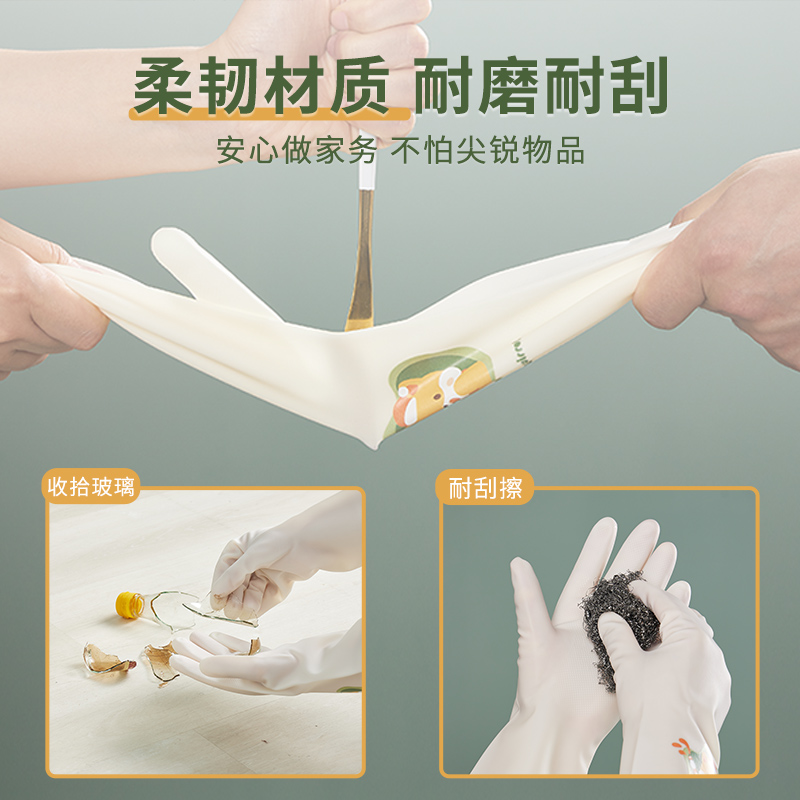 柔韧材质 耐磨耐刮

安心做家务 不怕尖锐物品

收拾玻璃

耐刮擦