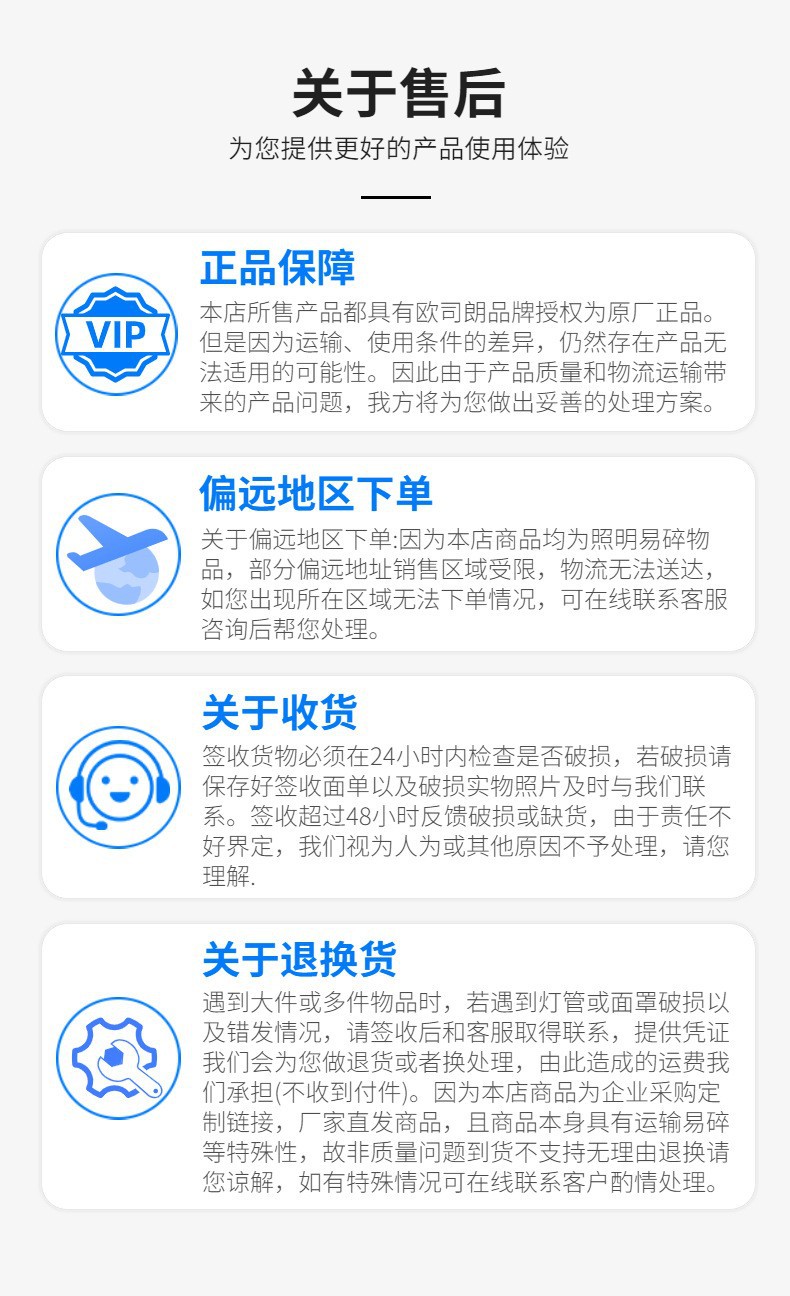 关于售后

为您提供更好的产品使用体验

VIP

正品保障

本店所售产品都具有欧司朗品牌授权为原厂正品。但是因为运输、使用条件的差异，仍然存在产品无法适用的可能性。因此由于产品质量和物流运输带来的产品问题，我方将为您做出妥善的处理方案。

偏远地区下单

关于偏远地区下单:因为本店商品均为照明易碎物品，部分偏远地址销售区域受限，物流无法送达，如您出现所在区域无法下单情况，可在线联系客服咨询后帮您处理。

关于收货

签收货物必须在24小时内检查是否破损，若破损请保存好签收面单以及破损实物照片及时与我们联系。签收超过48小时反馈破损或缺货，由于责任不好界定，我们视为人为或其他原因不予处理，请您理解.

关于退换货

遇到大件或多件物品时，若遇到灯管或面罩破损以及错发情况，请签收后和客服取得联系，提供凭证我们会为您做退货或者换处理，由此造成的运费我们承担(不收到付件)。因为本店商品为企业采购定制链接，厂家直发商品，且商品本身具有运输易碎等特殊性，故非质量问题到货不支持无理由退换请您谅解，如有特殊情况可在线联系客户酌情处理。