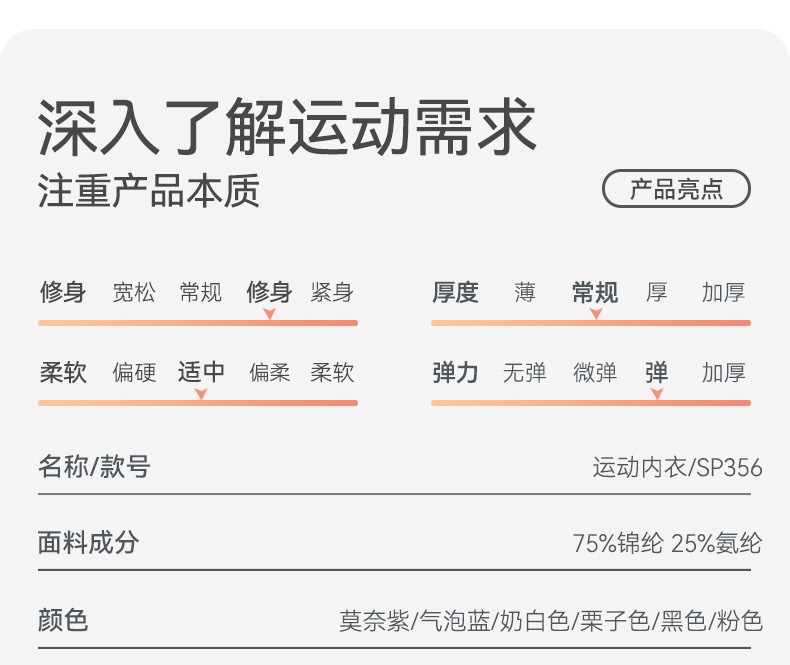 深入了解运动需求
注重产品本质

产品亮点

修身 宽松 常规 修身 紧身

厚度 薄 常规 厚 加厚

柔软 偏硬 适中 偏柔 柔软

弹力 无弹 微弹 弹 加厚

名称/款号 运动内衣/SP356

面料成分 75%锦纶 25%氨纶

颜色 莫奈紫/气泡蓝/奶白色/栗子色/黑色/粉色