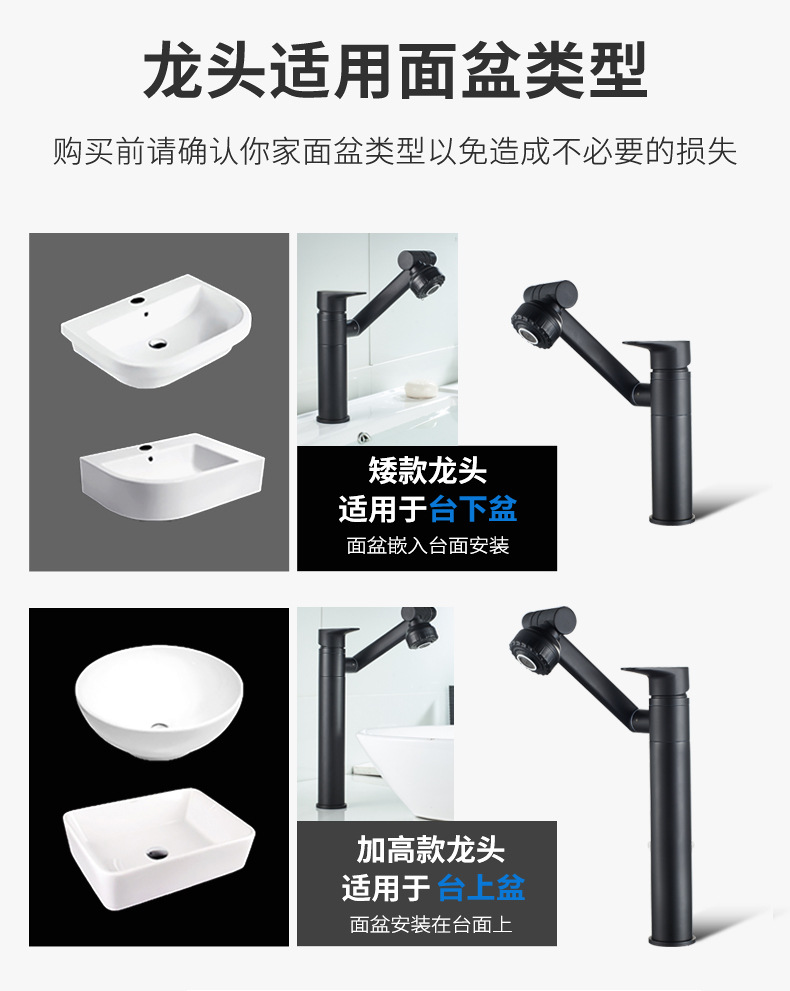 龙头适用面盆类型

购买前请确认你家面盆类型以免造成不必要的损失

矮款龙头
适用于台下盆
面盆嵌入台面安装

加高款龙头
适用于 台上盆
面盆安装在台面上