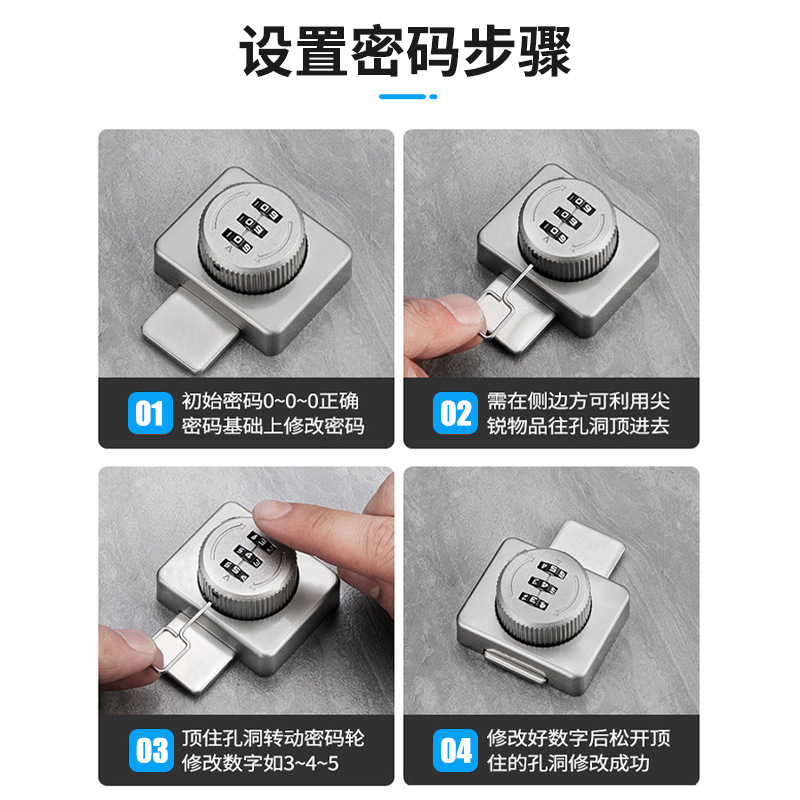 设置密码步骤

01 初始密码0~0~0正确密码基础上修改密码

02 需在侧边方可利用尖锐物品往孔洞顶进去

03 顶住孔洞转动密码轮修改数字如3~4~5

04 修改好数字后松开顶住的孔洞修改成功