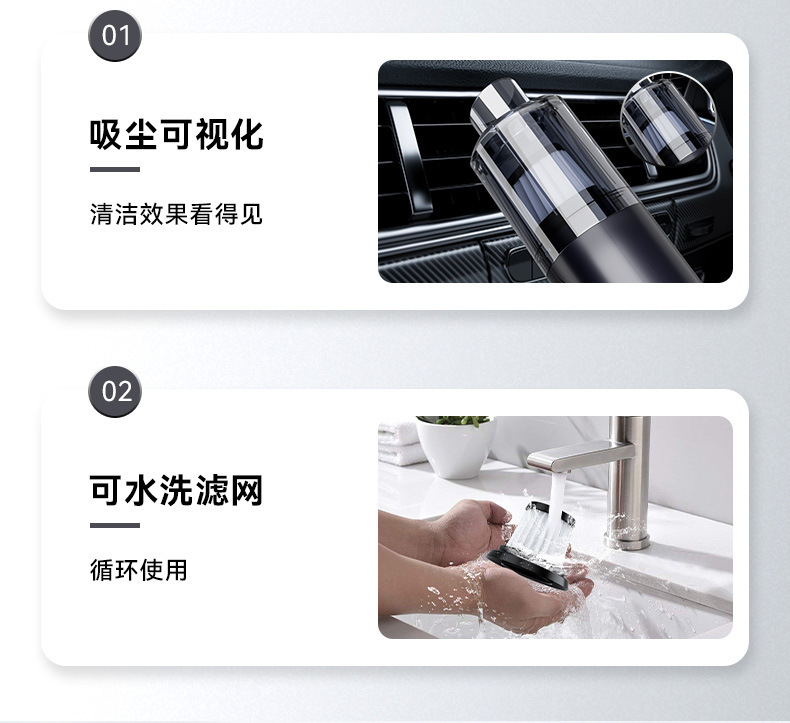 01

吸尘可视化

清洁效果看得见

02

可水洗滤网

循环使用