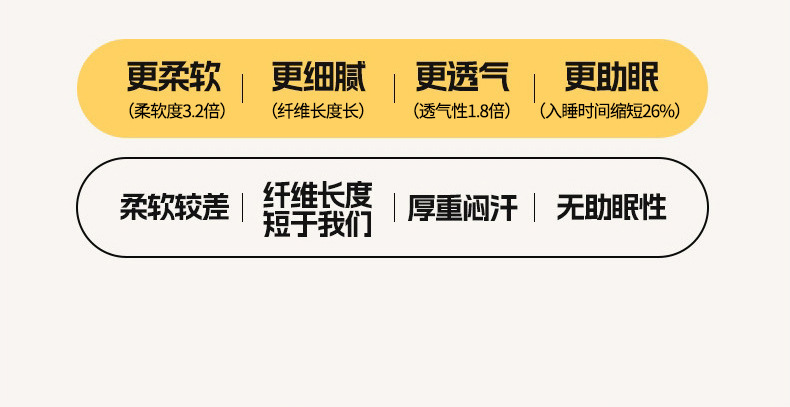 更柔软
(柔软度3.2倍)

更细腻
(纤维长度长)

更透气
(透气性1.8倍)

更助眠
(入睡时间缩短26%)

柔软较差

纤维长度
短于我们

厚重闷汗

无助眠性