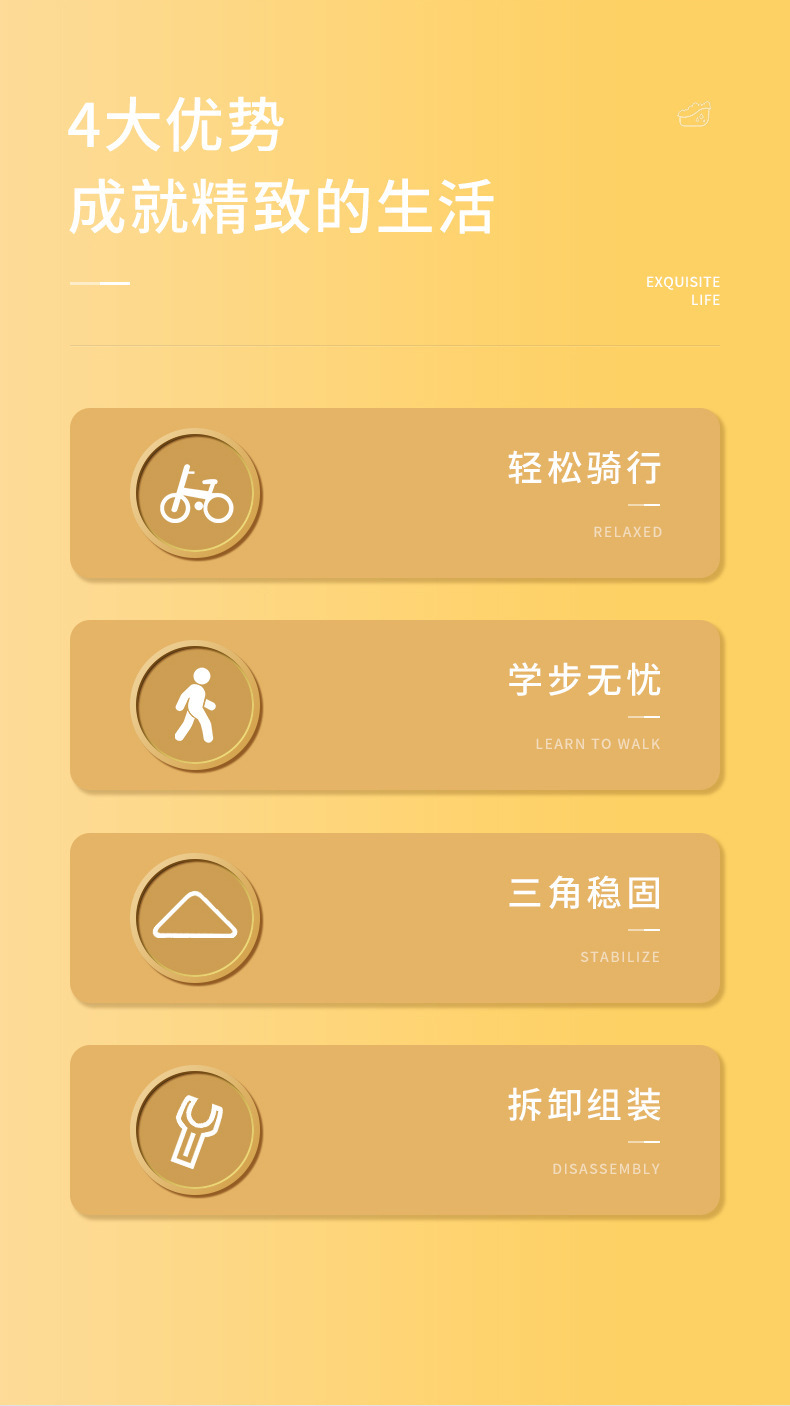 4大优势
成就精致的生活

EXQUISITE
LIFE

轻松骑行
RELAXED

学步无忧
LEARN TO WALK

三角稳固
STABILIZE

拆卸组装
DISASSEMBLY