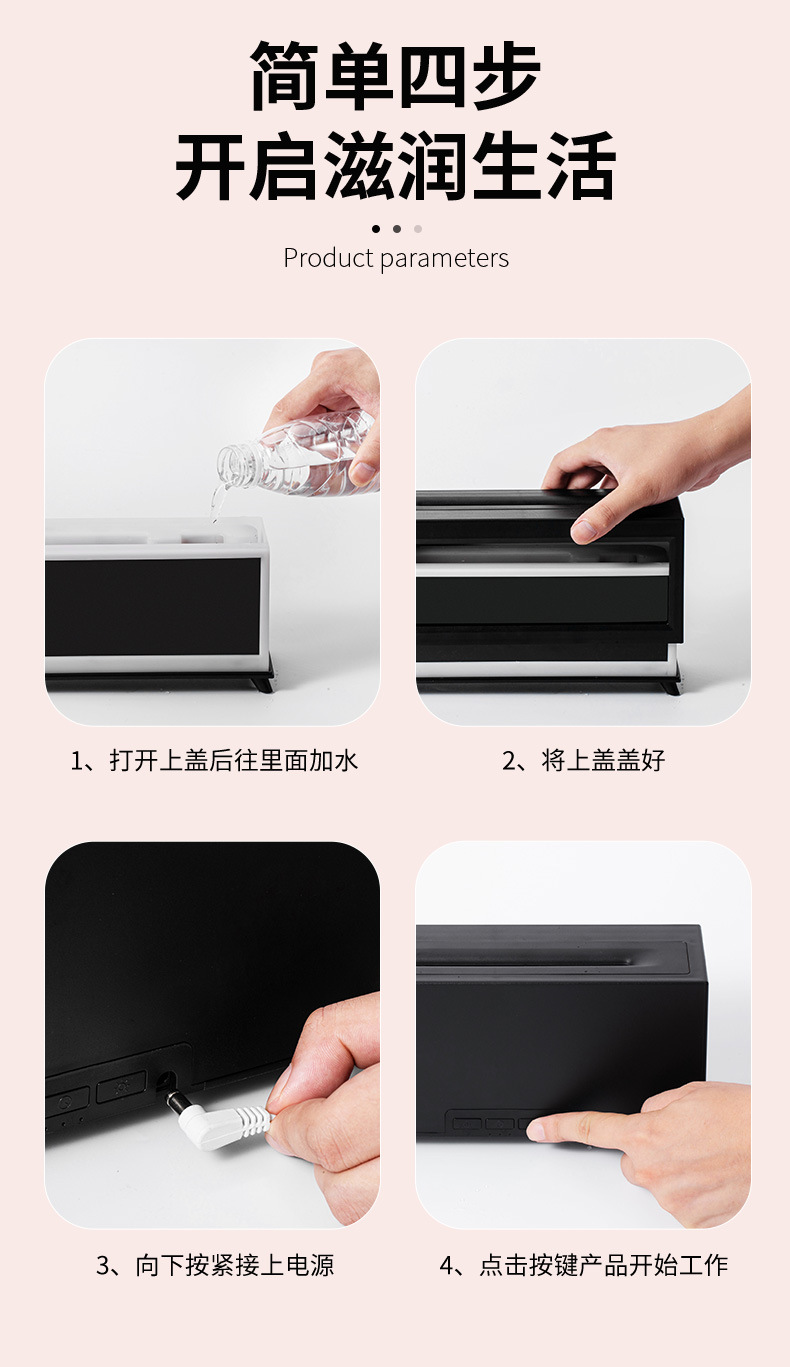 简单四步
开启滋润生活

Product parameters

1、打开上盖后往里面加水

2、将上盖盖好

3、向下按紧接上电源

4、点击按键产品开始工作