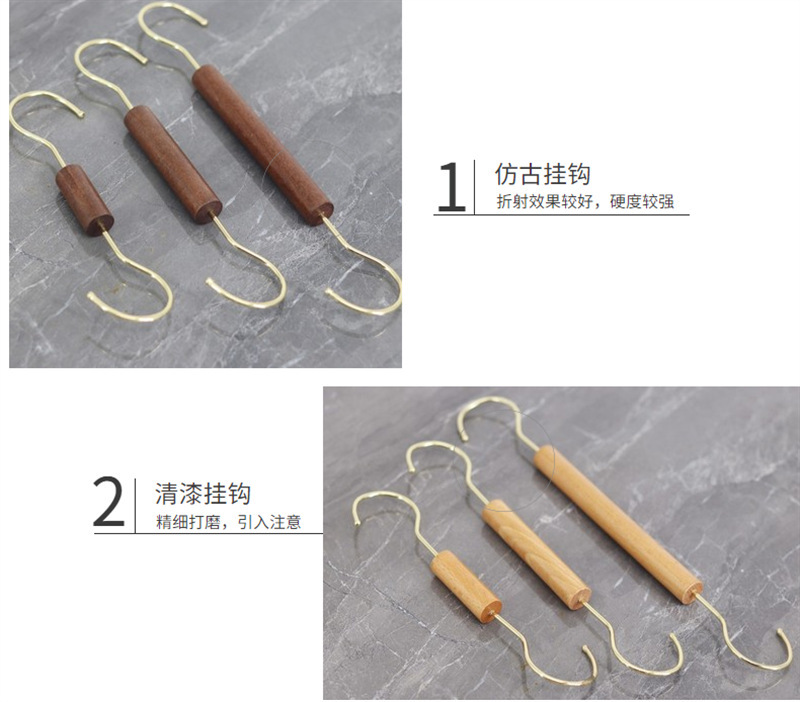 1 仿古挂钩
折射效果较好，硬度较强

2 清漆挂钩
精细打磨，引入注意