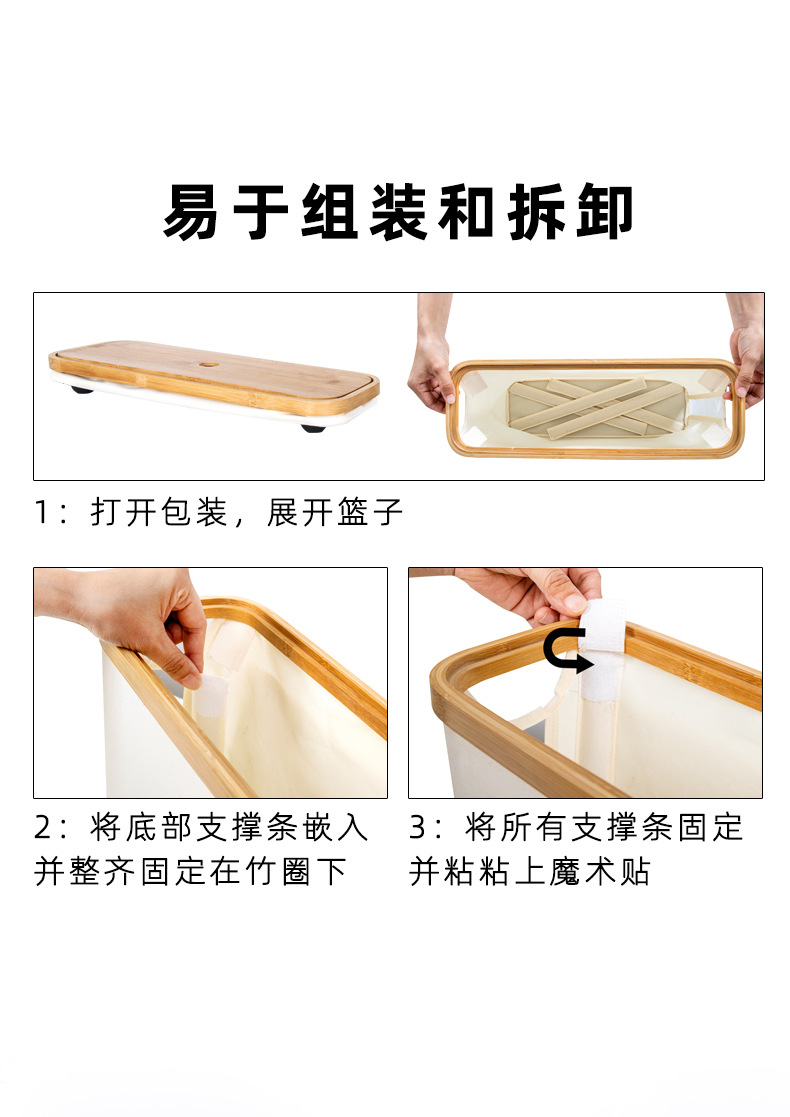 易于组装和拆卸

1：打开包装，展开篮子

2：将底部支撑条嵌入并整齐固定在竹圈下

3：将所有支撑条固定并粘粘上魔术贴