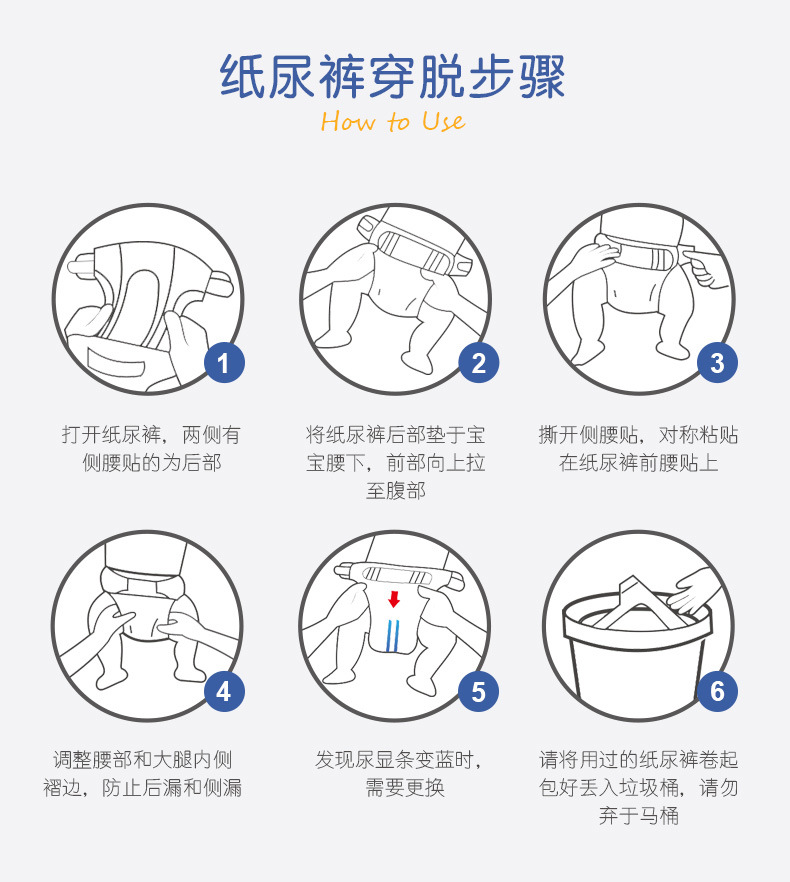 纸尿裤穿脱步骤
How to Use

1
打开纸尿裤，两侧有侧腰贴的为后部

2
将纸尿裤后部垫于宝宝腰下，前部向上拉至腹部

3
撕开侧腰贴，对称粘贴在纸尿裤前腰贴上

4
调整腰部和大腿内侧褶边，防止后漏和侧漏

5
发现尿显条变蓝时，需要更换

6
请将用过的纸尿裤卷起包好丢入垃圾桶，请勿弃于马桶