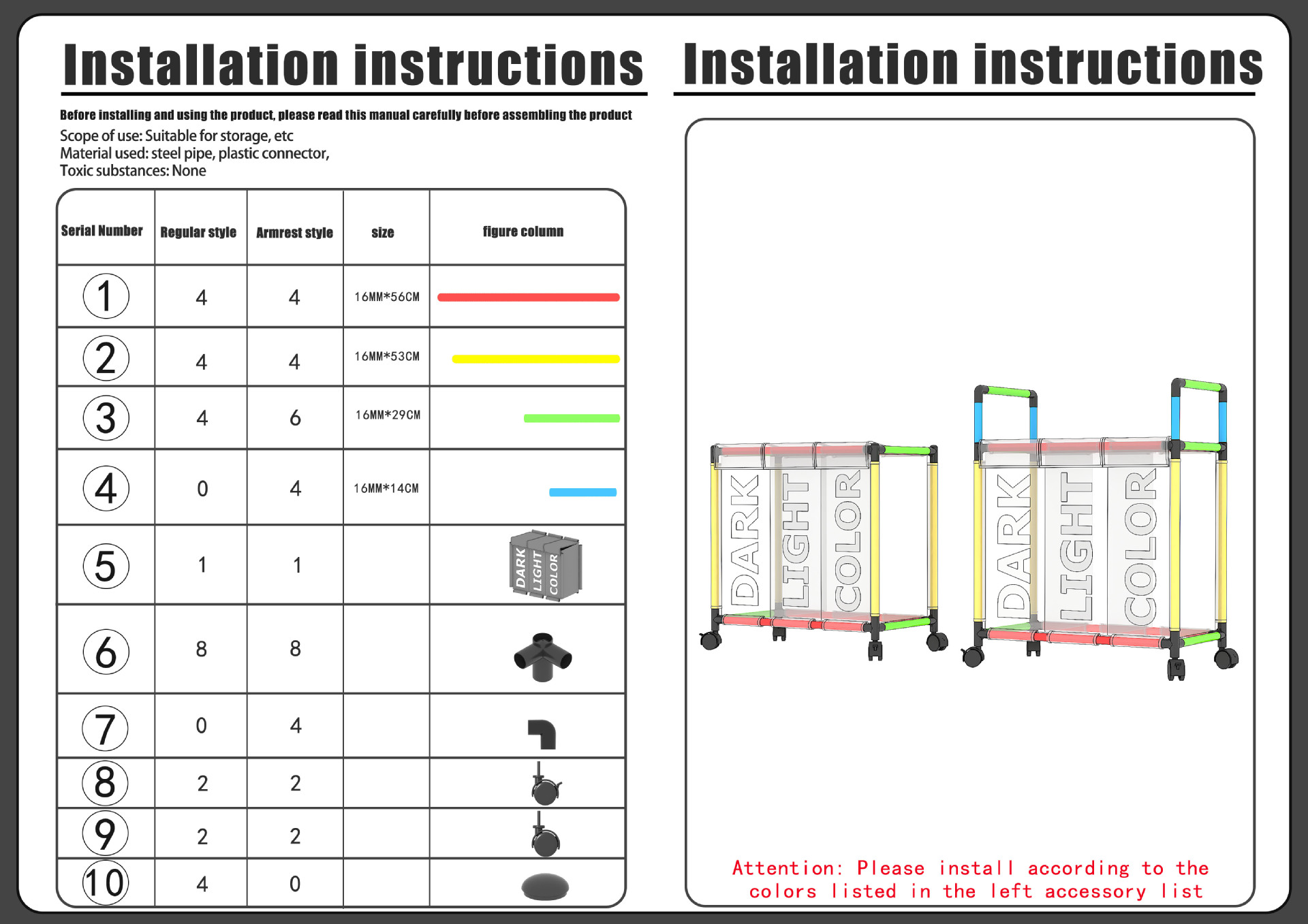 Installation instructions

Before installing and using the product, please read this manual carefully before assembling the product

Scope of use: Suitable for storage, etc
Material used: steel pipe, plastic connector,
Toxic substances: None

| Serial Number | Regular style | Armrest style | size | figure column |
|---|---|---|---|---|
| 1 | 4 | 4 | 16MM*56CM | |
| 2 | 4 | 4 | 16MM*53CM | |
| 3 | 4 | 6 | 16MM*29CM | |
| 4 | 0 | 4 | 16MM*14CM | |
| 5 | 1 | 1 | | DARK LIGHT COLOR |
| 6 | 8 | 8 | | |
| 7 | 0 | 4 | | |
| 8 | 2 | 2 | | |
| 9 | 2 | 2 | | |
| 10 | 4 | 0 | | |

Installation instructions

DARK LIGHT COLOR

DARK LIGHT COLOR

Attention: Please install according to the colors listed in the left accessory list