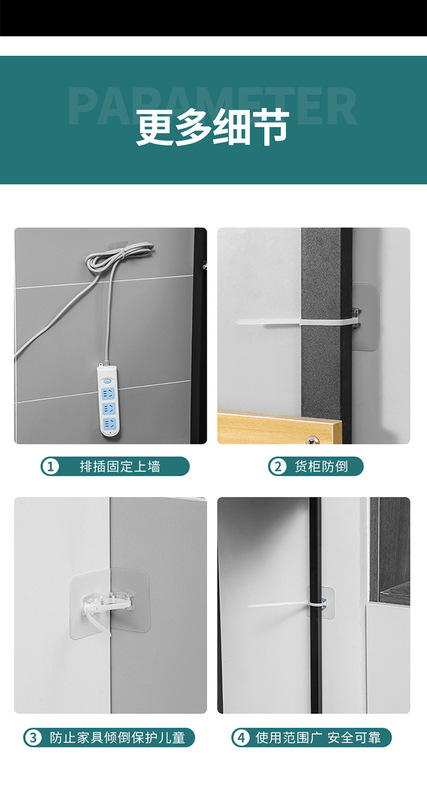 PARAMETER
更多细节

① 排插固定上墙

② 货柜防倒

③ 防止家具倾倒保护儿童

④ 使用范围广 安全可靠