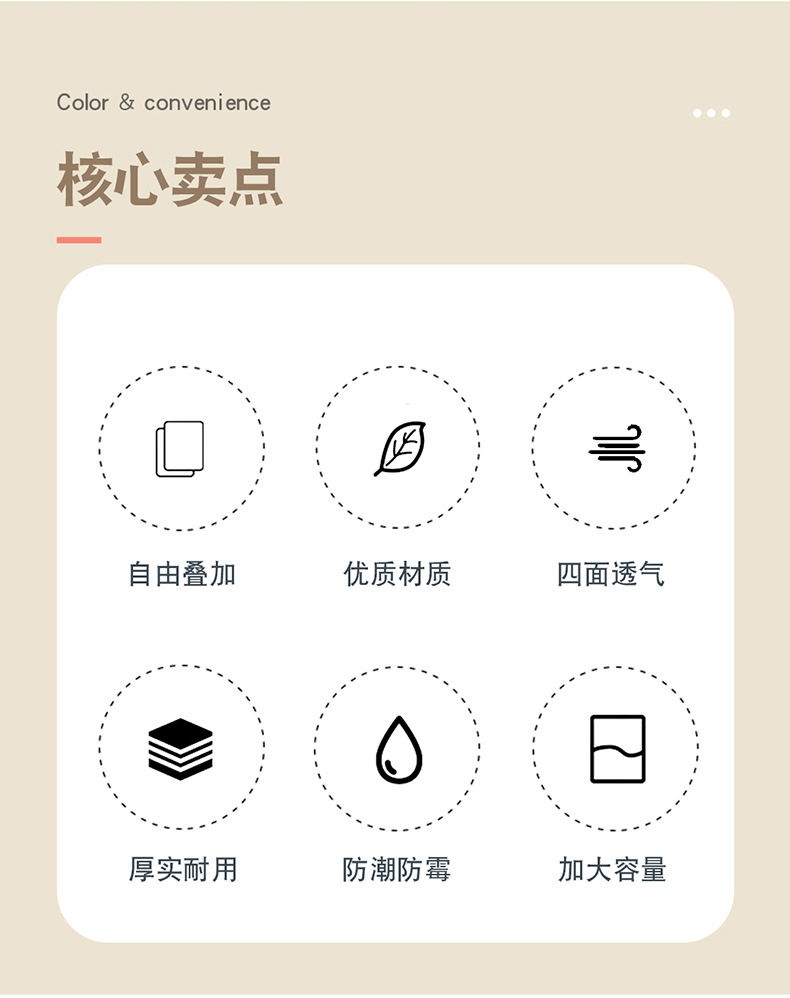 Color & convenience

核心卖点

自由叠加

优质材质

四面透气

厚实耐用

防潮防霉

加大容量