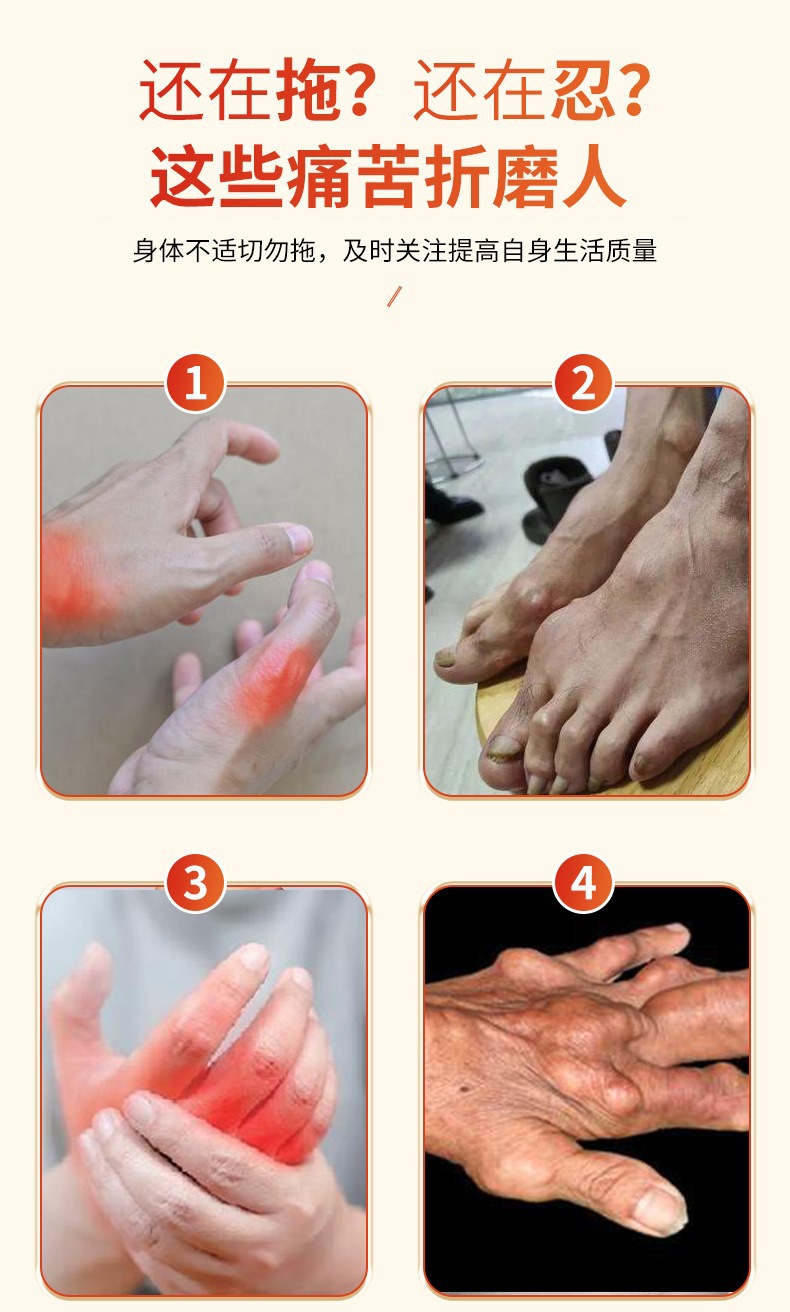 还在拖？还在忍？
这些痛苦折磨人

身体不适切勿拖，及时关注提高自身生活质量

1

2

3

4