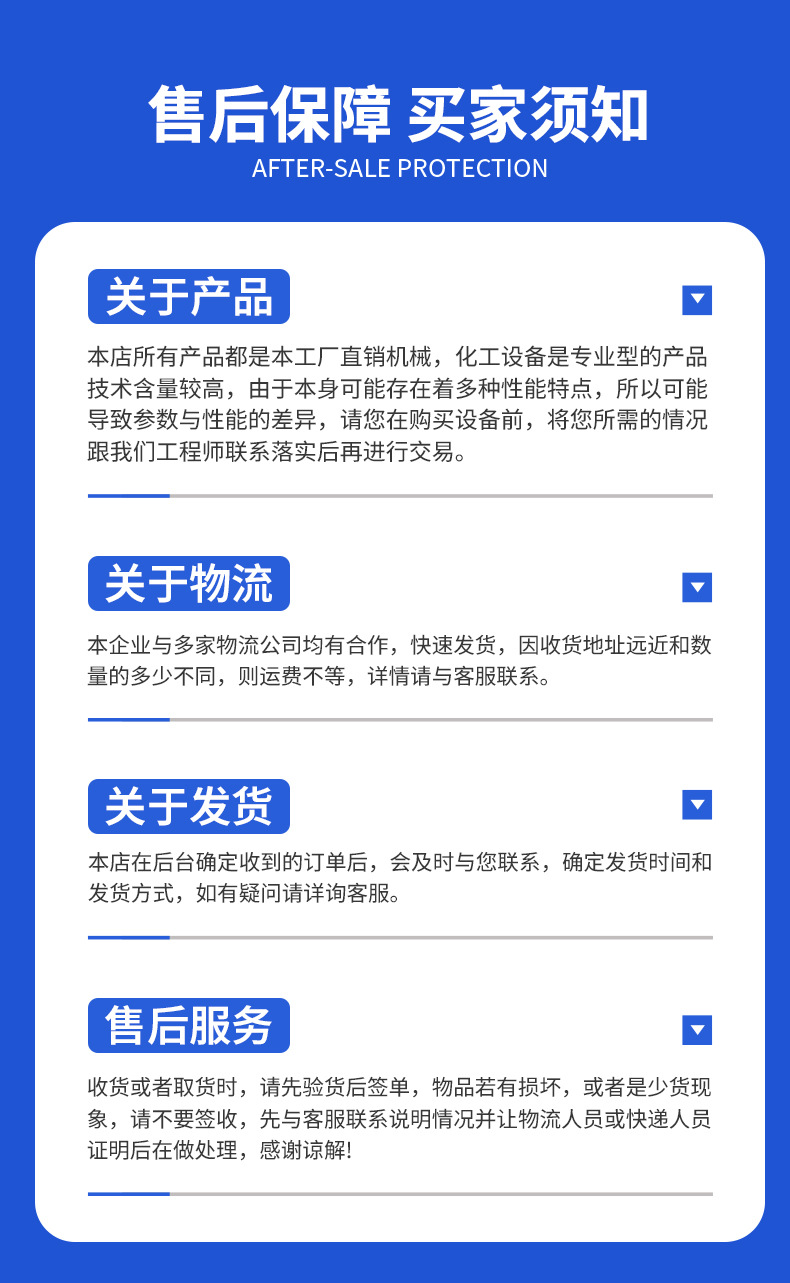 售后保障 买家须知
AFTER-SALE PROTECTION

关于产品

本店所有产品都是本工厂直销机械，化工设备是专业型的产品技术含量较高，由于本身可能存在着多种性能特点，所以可能导致参数与性能的差异，请您在购买设备前，将您所需的情况跟我们工程师联系落实后再进行交易。

关于物流

本企业与多家物流公司均有合作，快速发货，因收货地址远近和数量的多少不同，则运费不等，详情请与客服联系。

关于发货

本店在后台确定收到的订单后，会及时与您联系，确定发货时间和发货方式，如有疑问请详询客服。

售后服务

收货或者取货时，请先验货后签单，物品若有损坏，或者是少货现象，请不要签收，先与客服联系说明情况并让物流人员或快递人员证明后在做处理，感谢谅解!