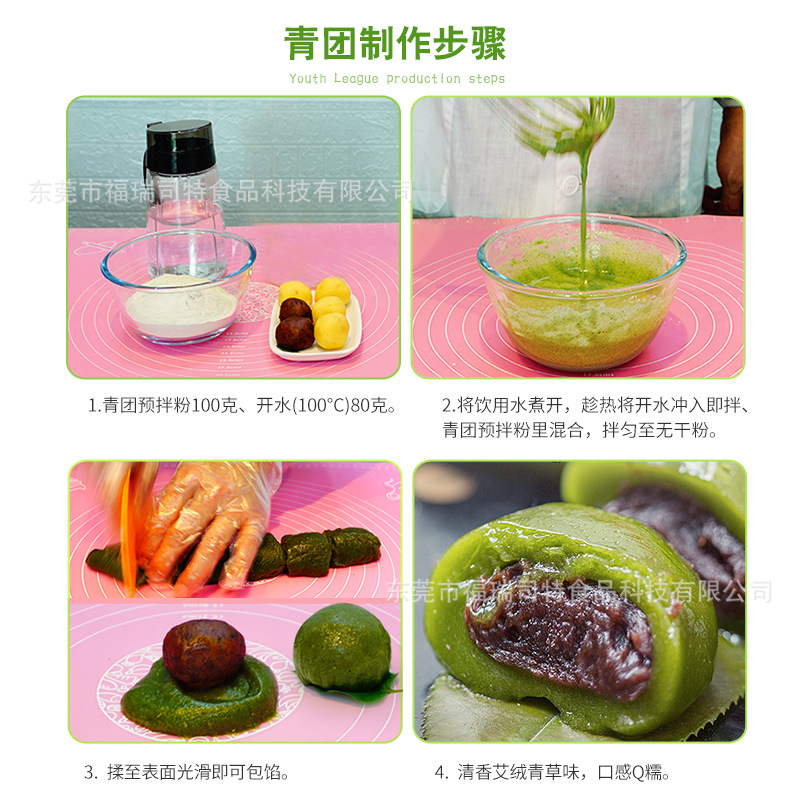 青团制作步骤

Youth League production steps

东莞市福瑞司特食品科技有限公司

1.青团预拌粉100克、开水(100°C)80克。

2.将饮用水煮开，趁热将开水冲入即拌、青团预拌粉里混合，拌匀至无干粉。

东莞市福瑞司特食品科技有限公司

3. 揉至表面光滑即可包馅。

4. 清香艾绒青草味，口感Q糯。