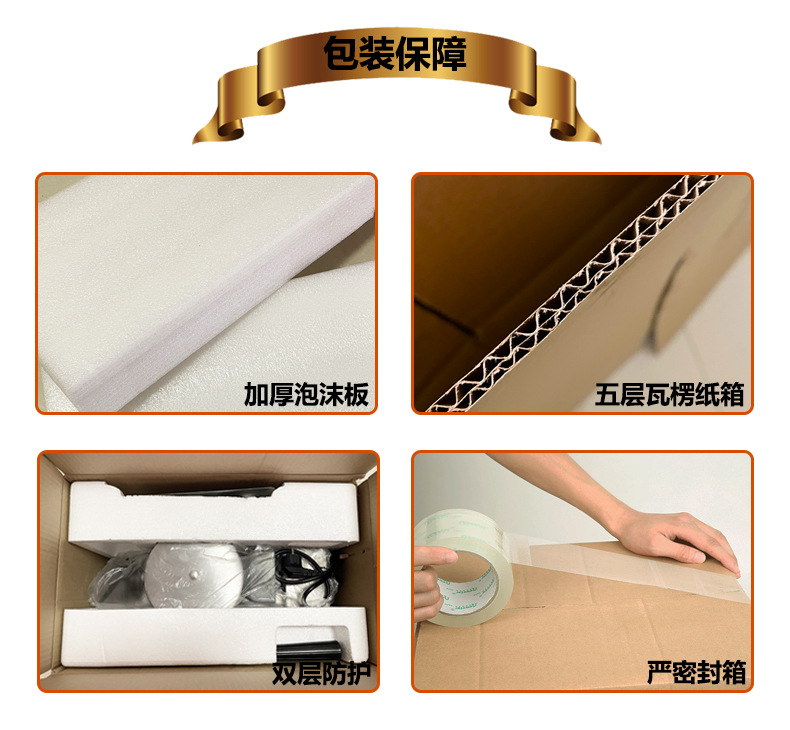 包装保障

加厚泡沫板

五层瓦楞纸箱

双层防护

严密封箱